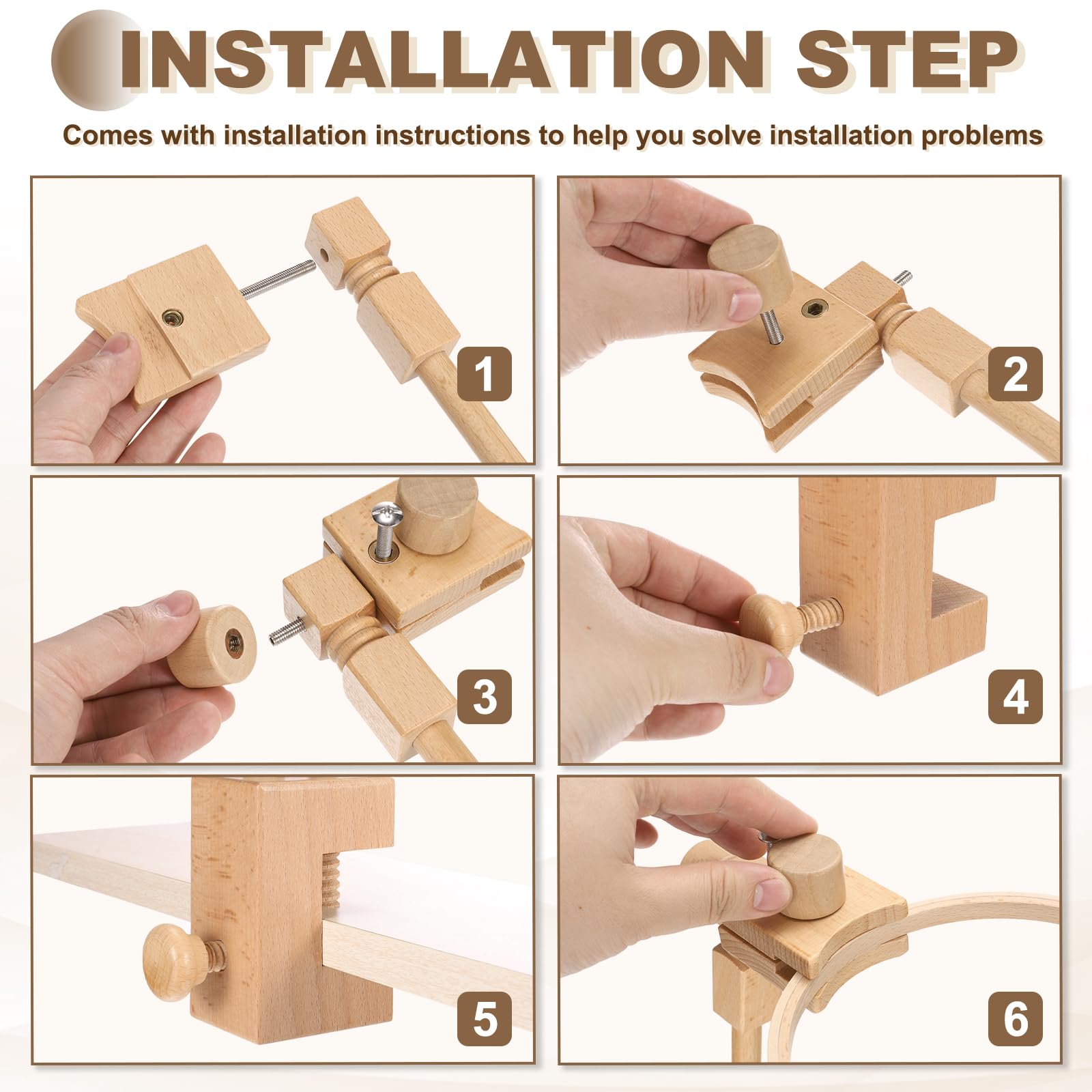 INSTALLATION STEP

Comes with installation instructions to help you solve installation problems

1

2

3

4

5

6