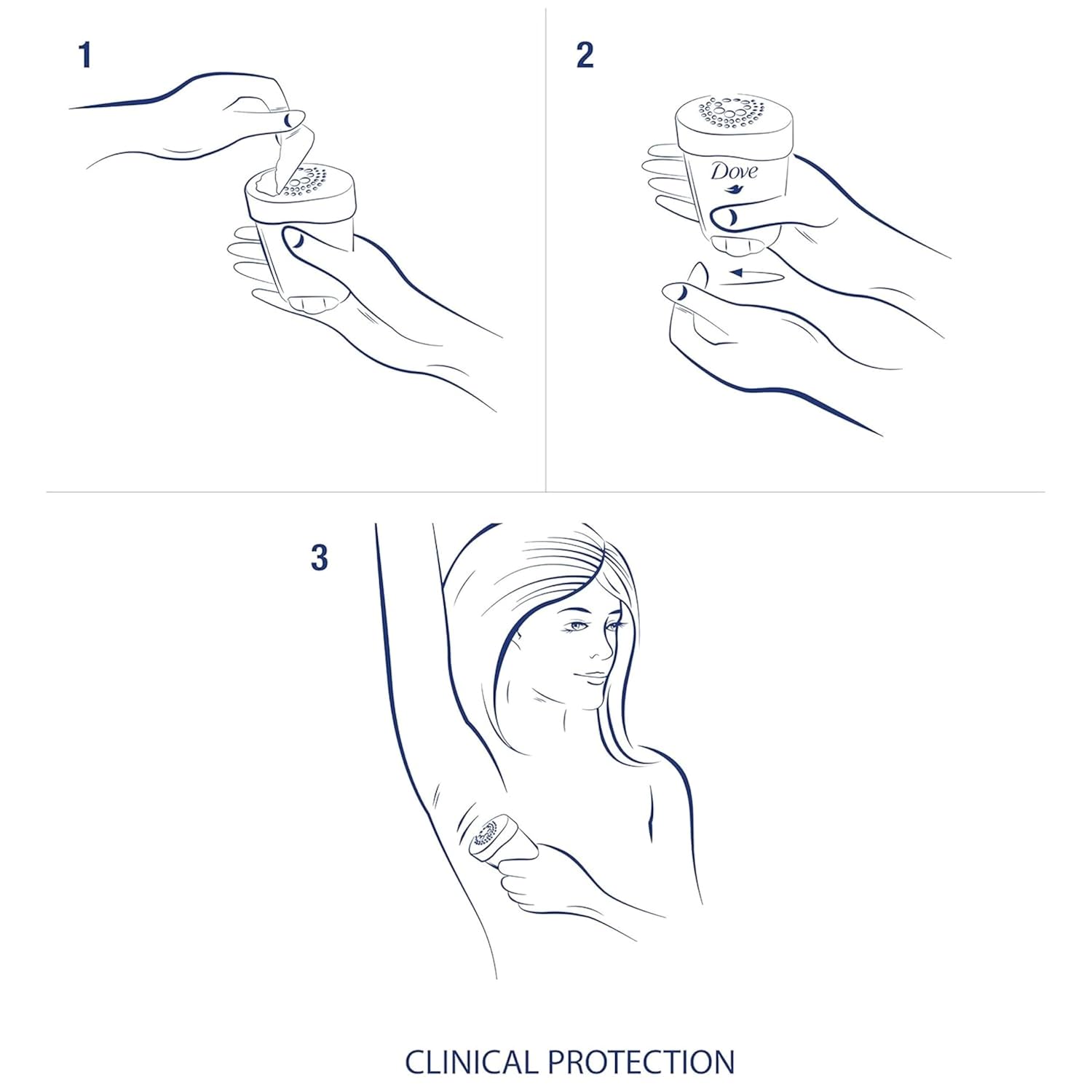 1

2

Dove

3

CLINICAL PROTECTION