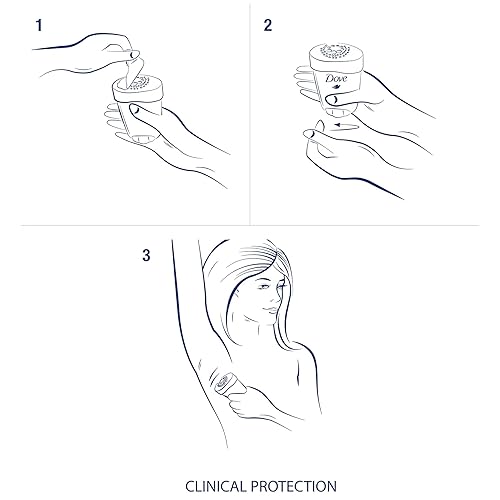 1

2

Dove

3

CLINICAL PROTECTION