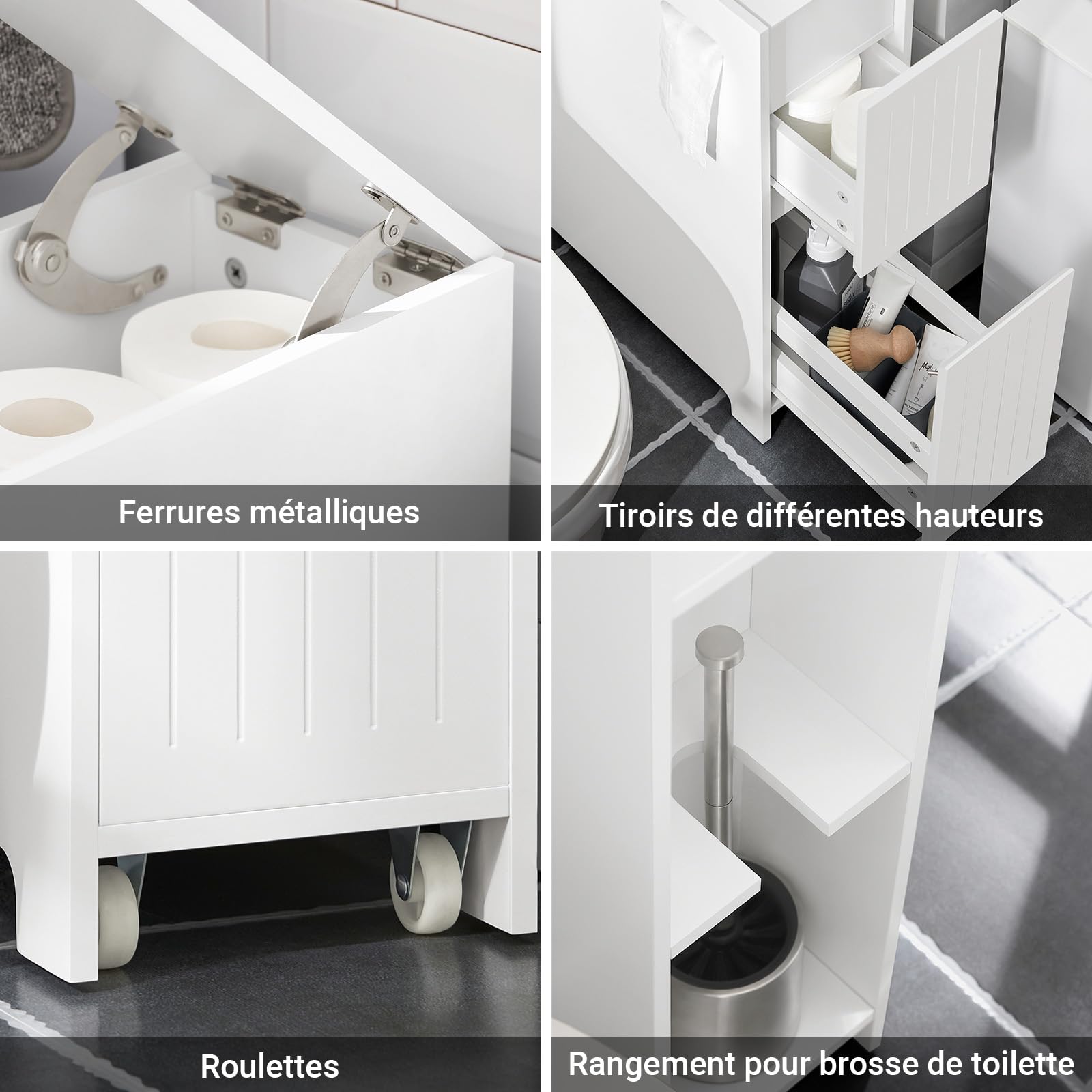 Ferrures métalliques

Tiroirs de différentes hauteurs

Roulettes

Rangement pour brosse de toilette