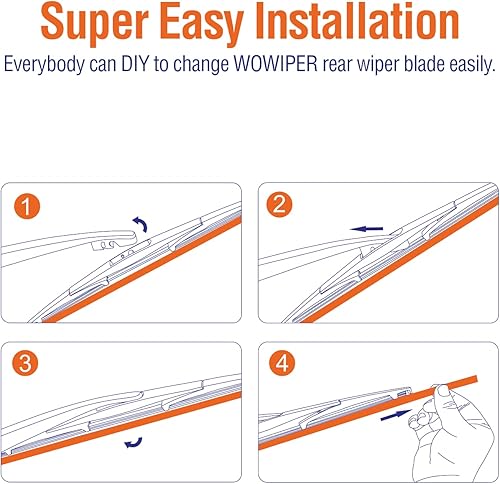 Super Easy Installation

Everybody can DIY to change WOWIPER rear wiper blade easily.

1

2

3

4