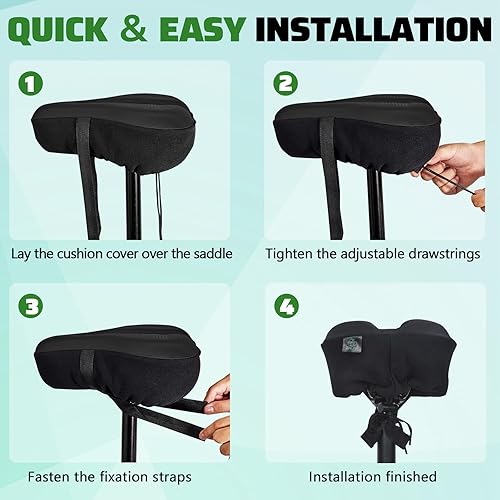 QUICK & EASY INSTALLATION

1

Lay the cushion cover over the saddle

2

Tighten the adjustable drawstrings

3

Fasten the fixation straps

4

Installation finished