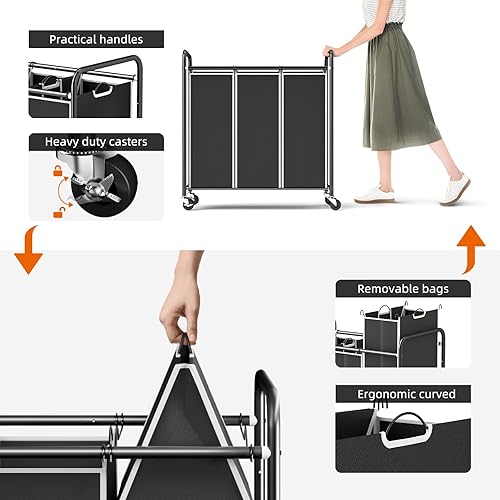 Practical handles

Heavy duty casters

Removable bags

Ergonomic curved