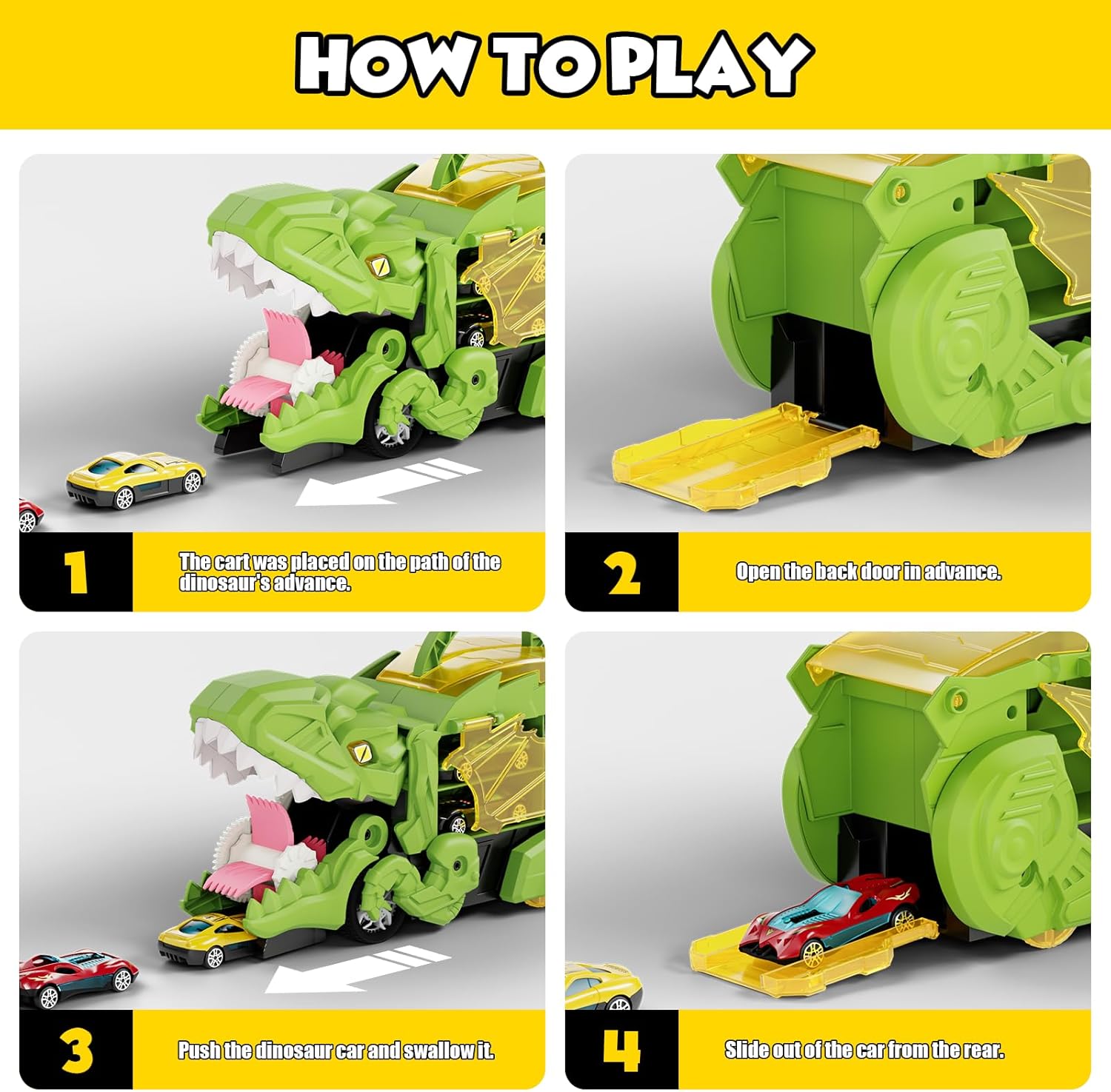 HOW TO PLAY

1

The cart was placed on the path of the dinosaur's advance.

2

Open the back door in advance.

3

Push the dinosaur car and swallow it.

4

Slide out of the car from the rear.