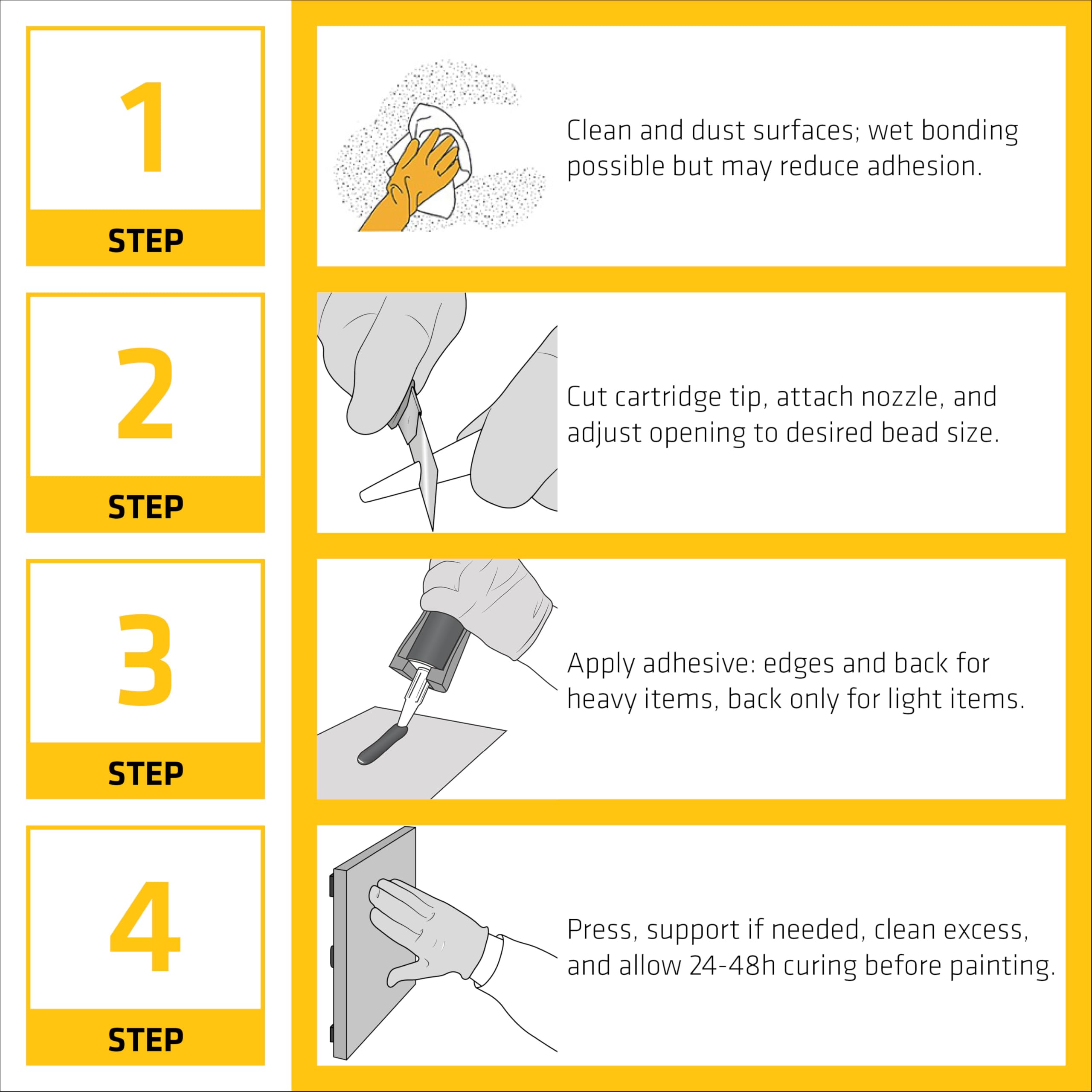 1
STEP

Clean and dust surfaces; wet bonding possible but may reduce adhesion.

2
STEP

Cut cartridge tip, attach nozzle, and adjust opening to desired bead size.

3
STEP

Apply adhesive: edges and back for heavy items, back only for light items.

4
STEP

Press, support if needed, clean excess, and allow 24-48h curing before painting.