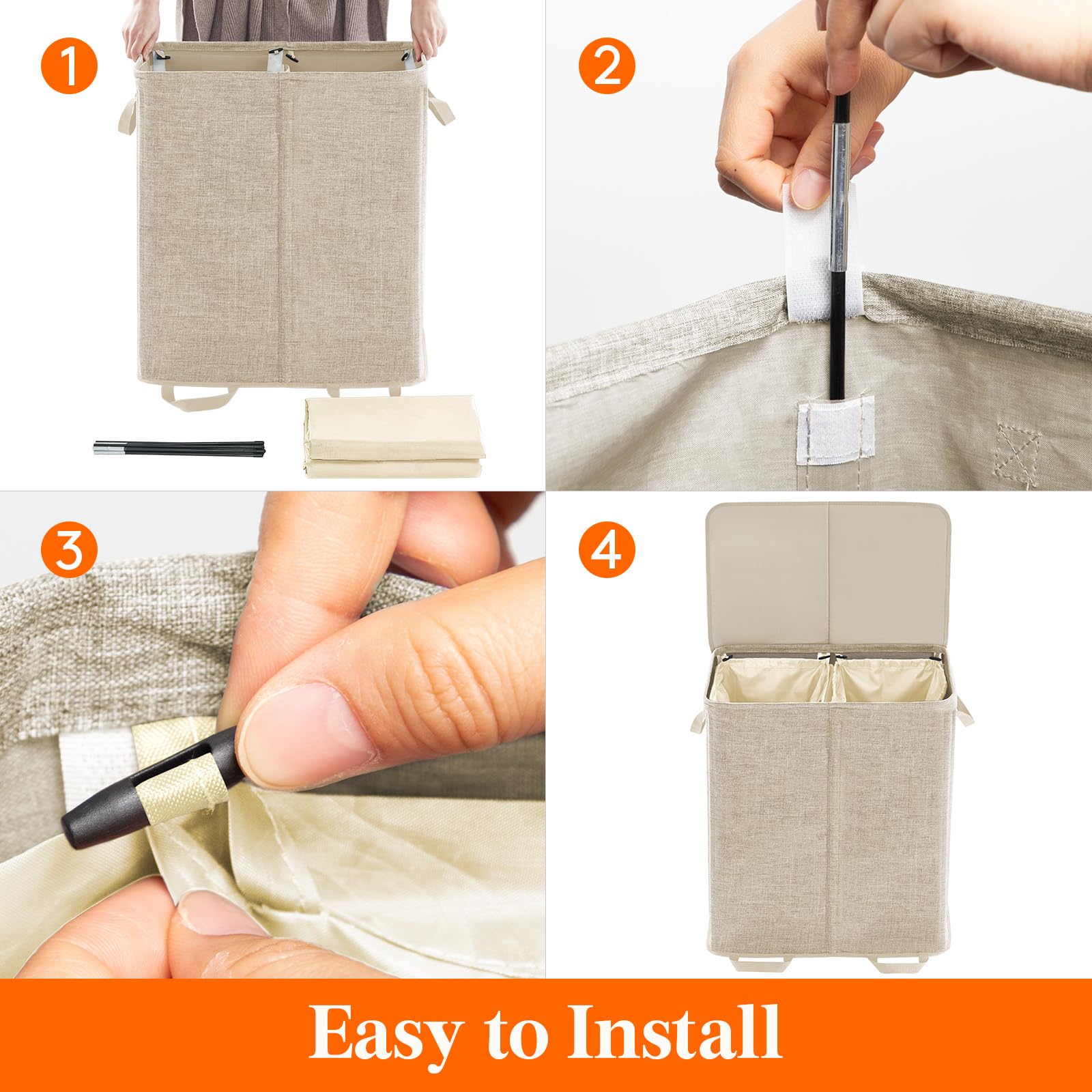 1

2

3

4

Easy to Install