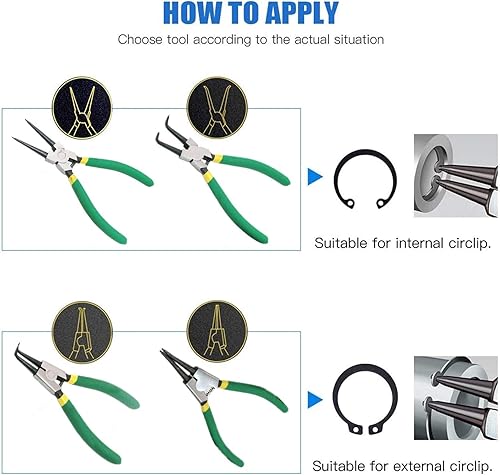 HOW TO APPLY

Choose tool according to the actual situation

Suitable for internal circlip.

Suitable for external circlip.