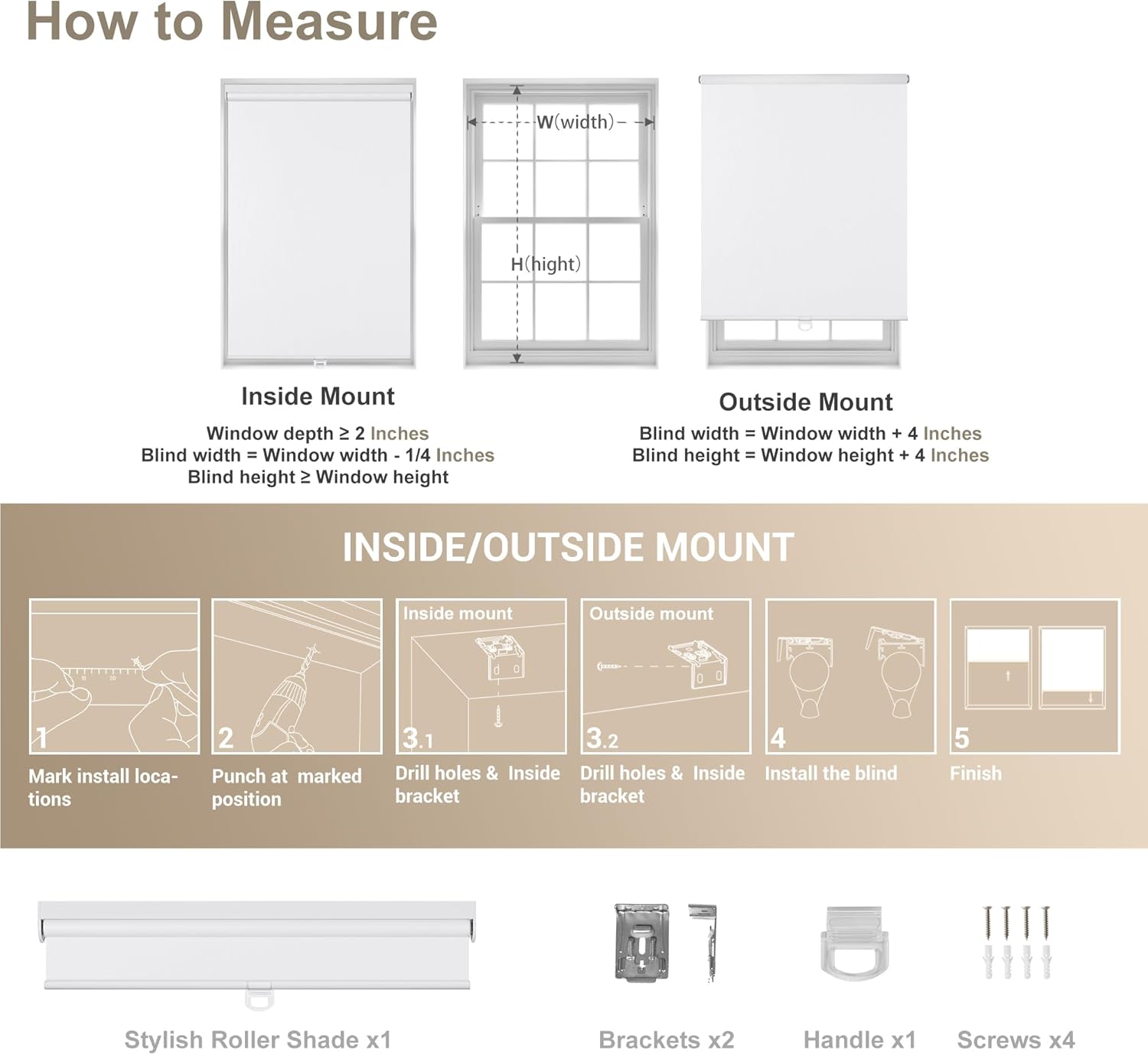 How to Measure

W(width)

H(hight)

Inside Mount

Window depth ≥ 2 Inches
Blind width = Window width - 1/4 Inches
Blind height ≥ Window height

Outside Mount

Blind width = Window width + 4 Inches
Blind height = Window height + 4 Inches

INSIDE/OUTSIDE MOUNT

1
Mark install locations

2
Punch at marked position

Inside mount
3.1
Drill holes & Inside bracket

Outside mount
3.2
Drill holes & Inside bracket

4
Install the blind

5
Finish

Stylish Roller Shade x1

Brackets x2

Handle x1

Screws x4