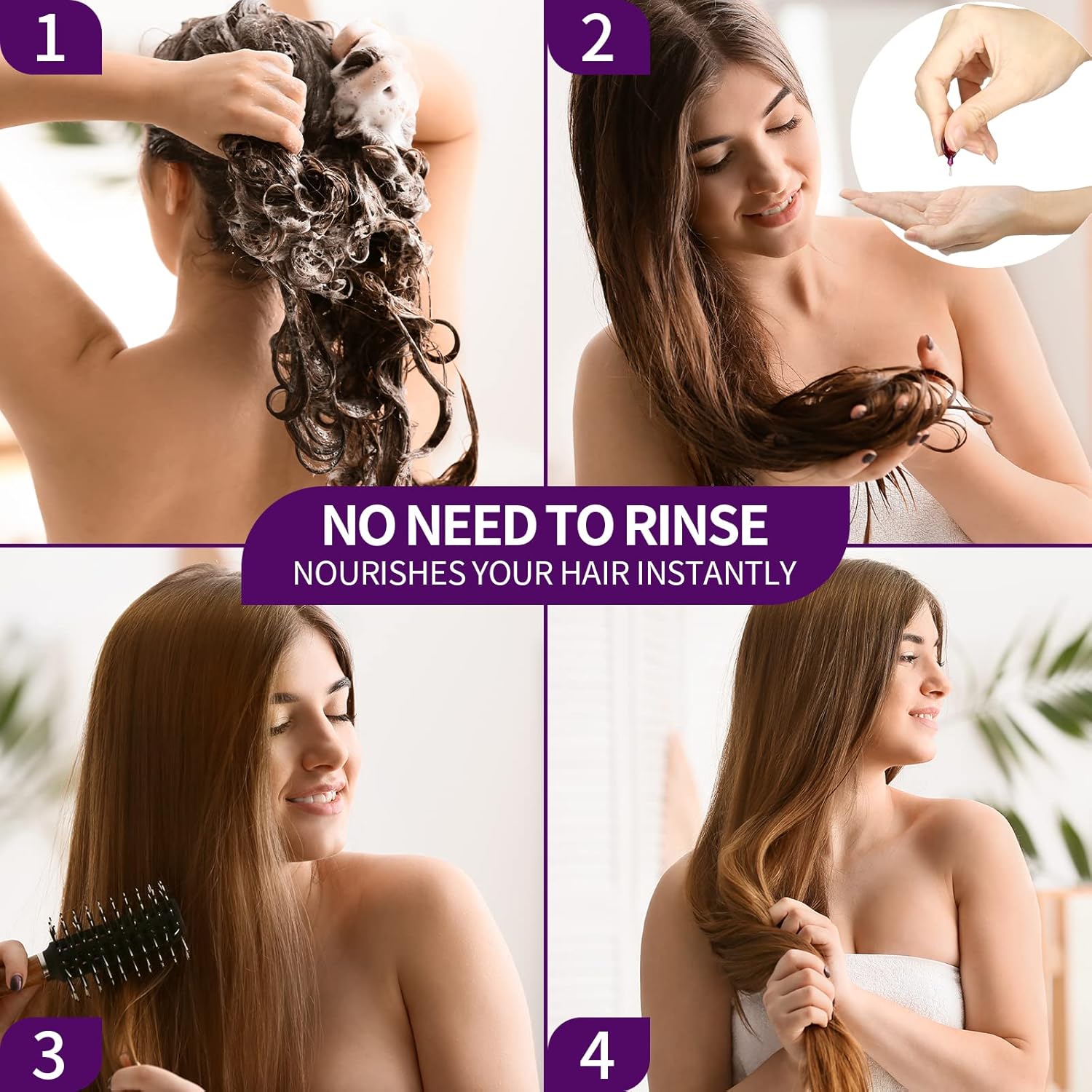 1

2

NO NEED TO RINSE
NOURISHES YOUR HAIR INSTANTLY

3

4