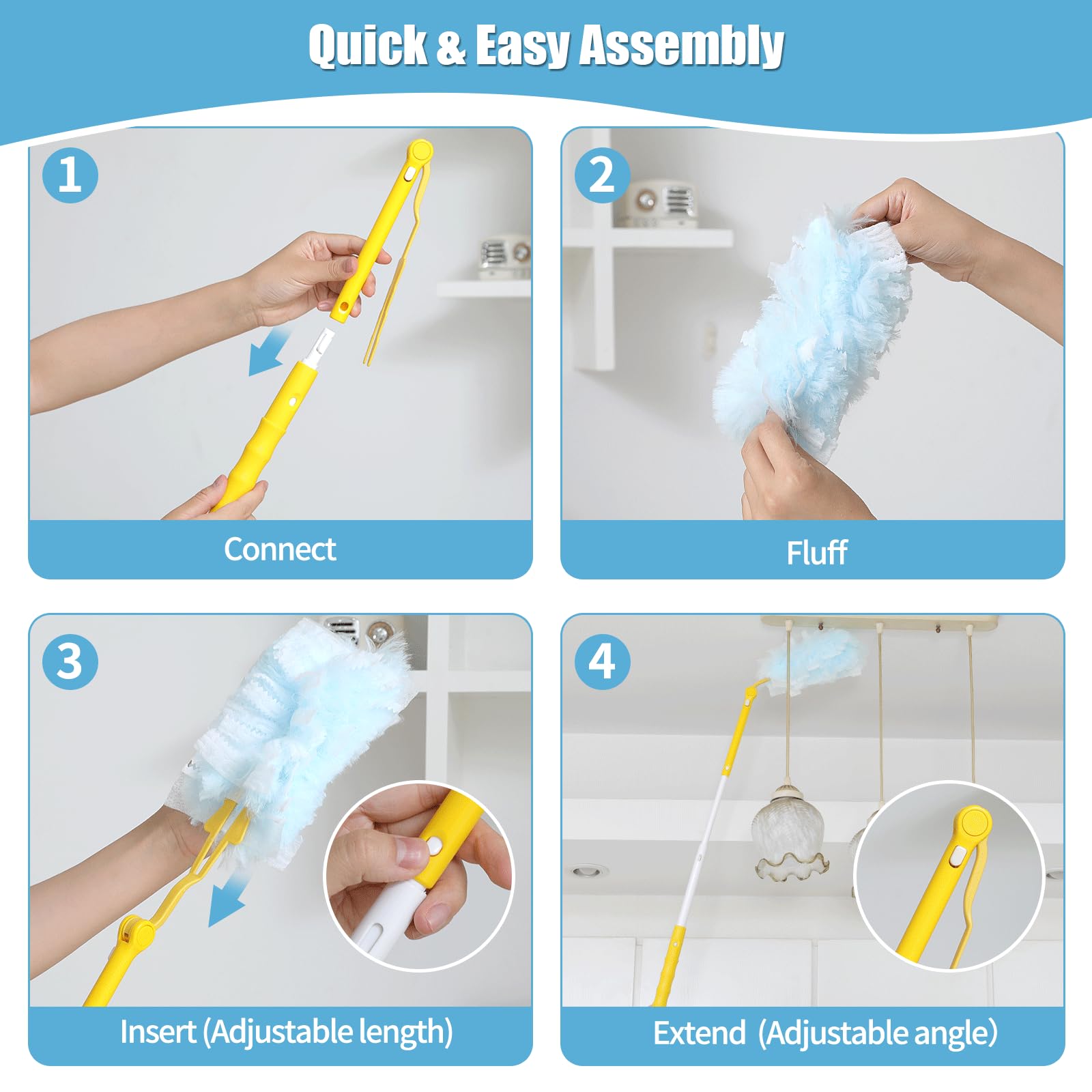 Quick & Easy Assembly

1

Connect

2

Fluff

3

Insert (Adjustable length)

4

Extend (Adjustable angle)