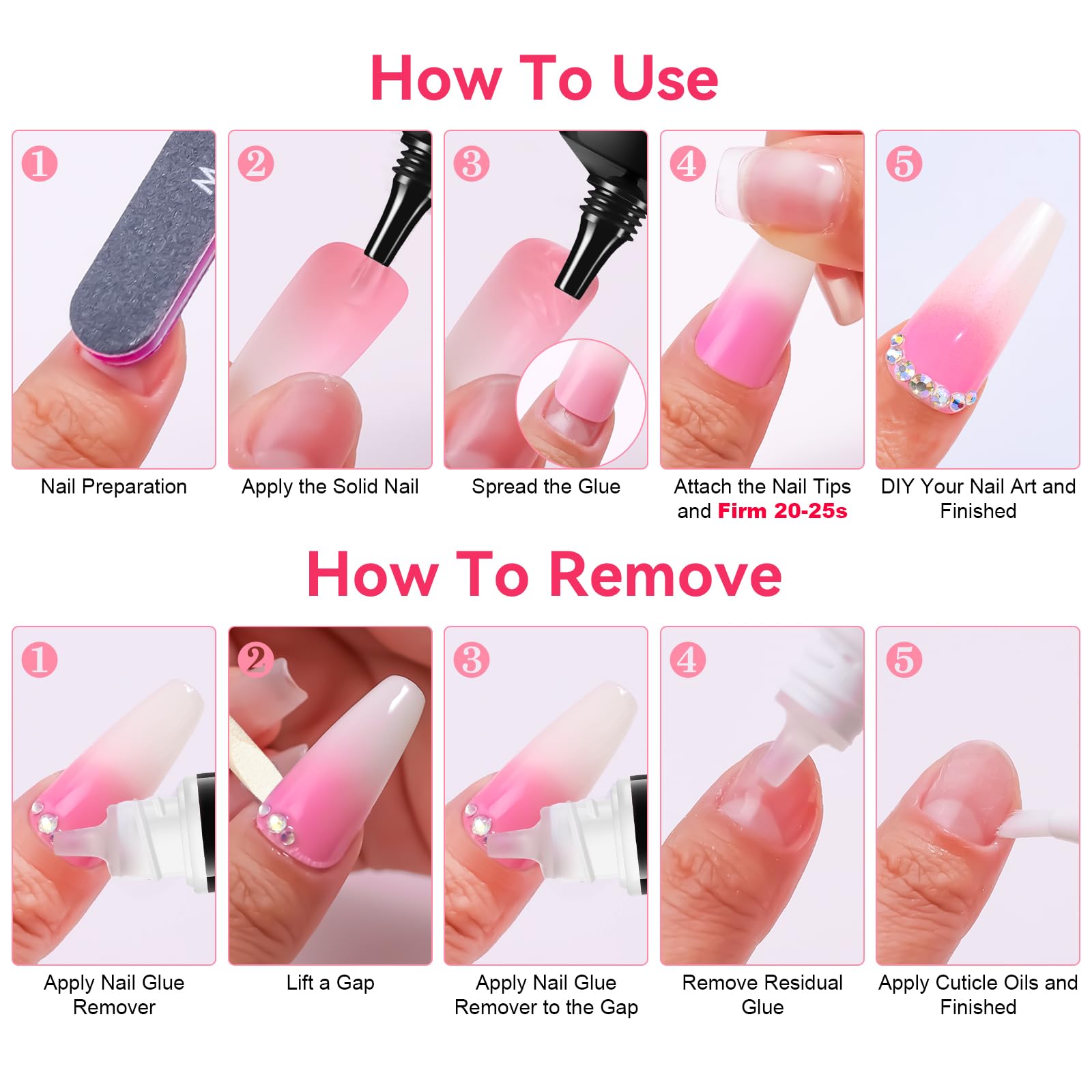 How To Use

1
Nail Preparation

2
Apply the Solid Nail

3
Spread the Glue

4
Attach the Nail Tips and Firm 20-25s

5
DIY Your Nail Art and Finished

How To Remove

1
Apply Nail Glue Remover

2
Lift a Gap

3
Apply Nail Glue Remover to the Gap

4
Remove Residual Glue

5
Apply Cuticle Oils and Finished