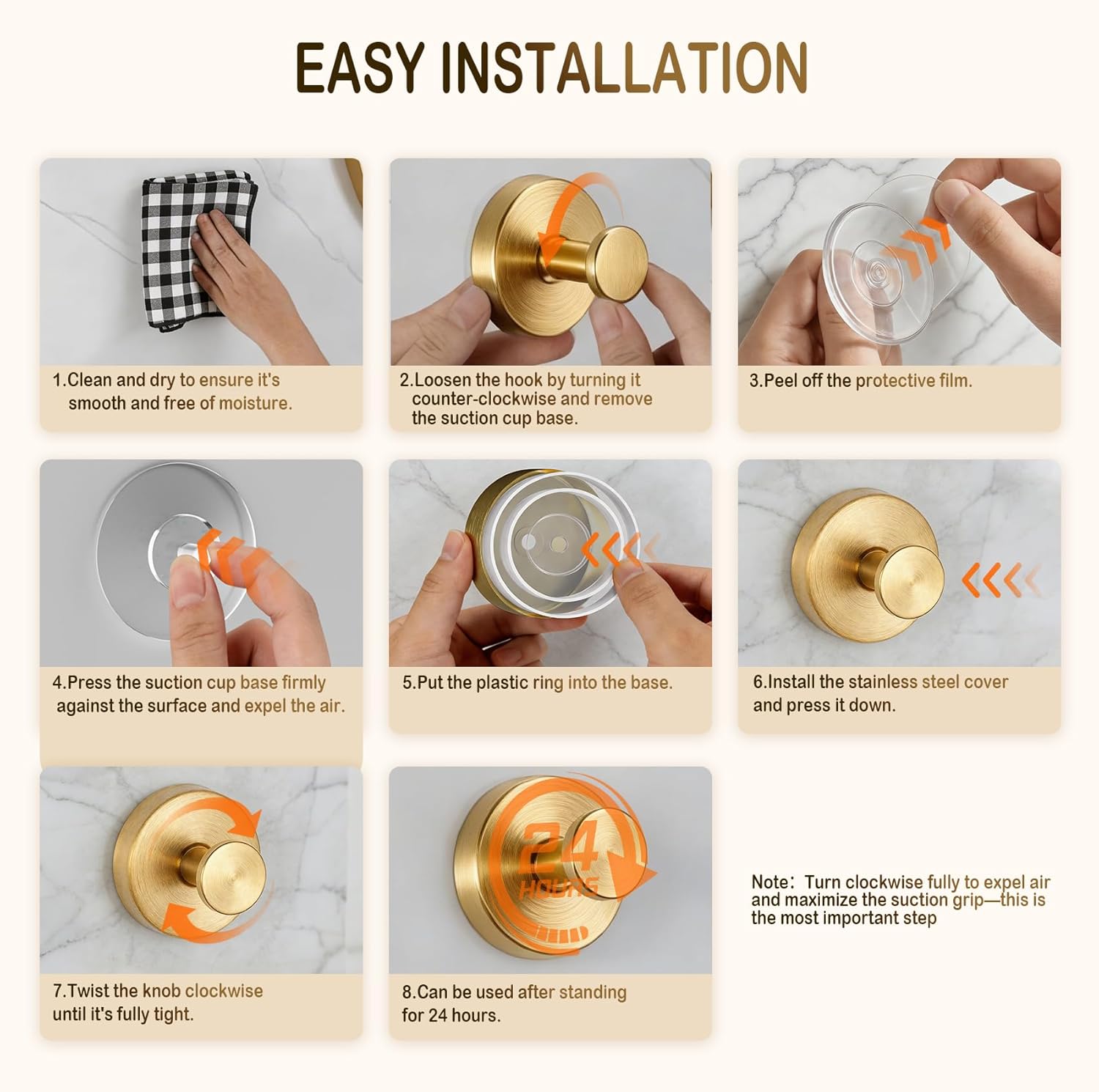 EASY INSTALLATION

1.Clean and dry to ensure it's smooth and free of moisture.

2.Loosen the hook by turning it counter-clockwise and remove the suction cup base.

3.Peel off the protective film.

4.Press the suction cup base firmly against the surface and expel the air.

5.Put the plastic ring into the base.

6.Install the stainless steel cover and press it down.

7.Twist the knob clockwise until it's fully tight.

24 HOURS

8.Can be used after standing for 24 hours.

Note: Turn clockwise fully to expel air and maximize the suction grip—this is the most important step