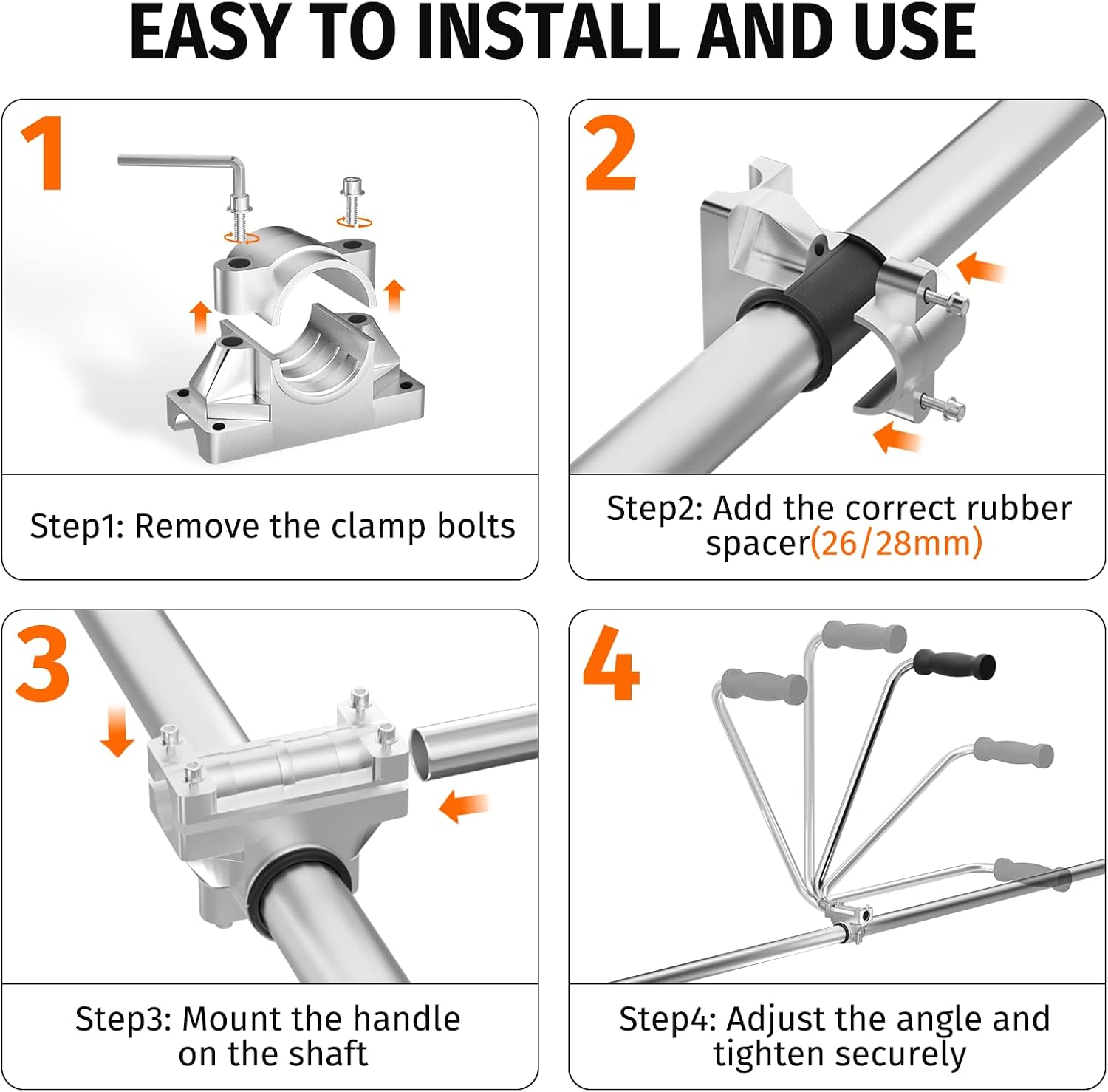 EASY TO INSTALL AND USE

1

Step1: Remove the clamp bolts

2

Step2: Add the correct rubber spacer(26/28mm)

3

Step3: Mount the handle on the shaft

4

Step4: Adjust the angle and tighten securely