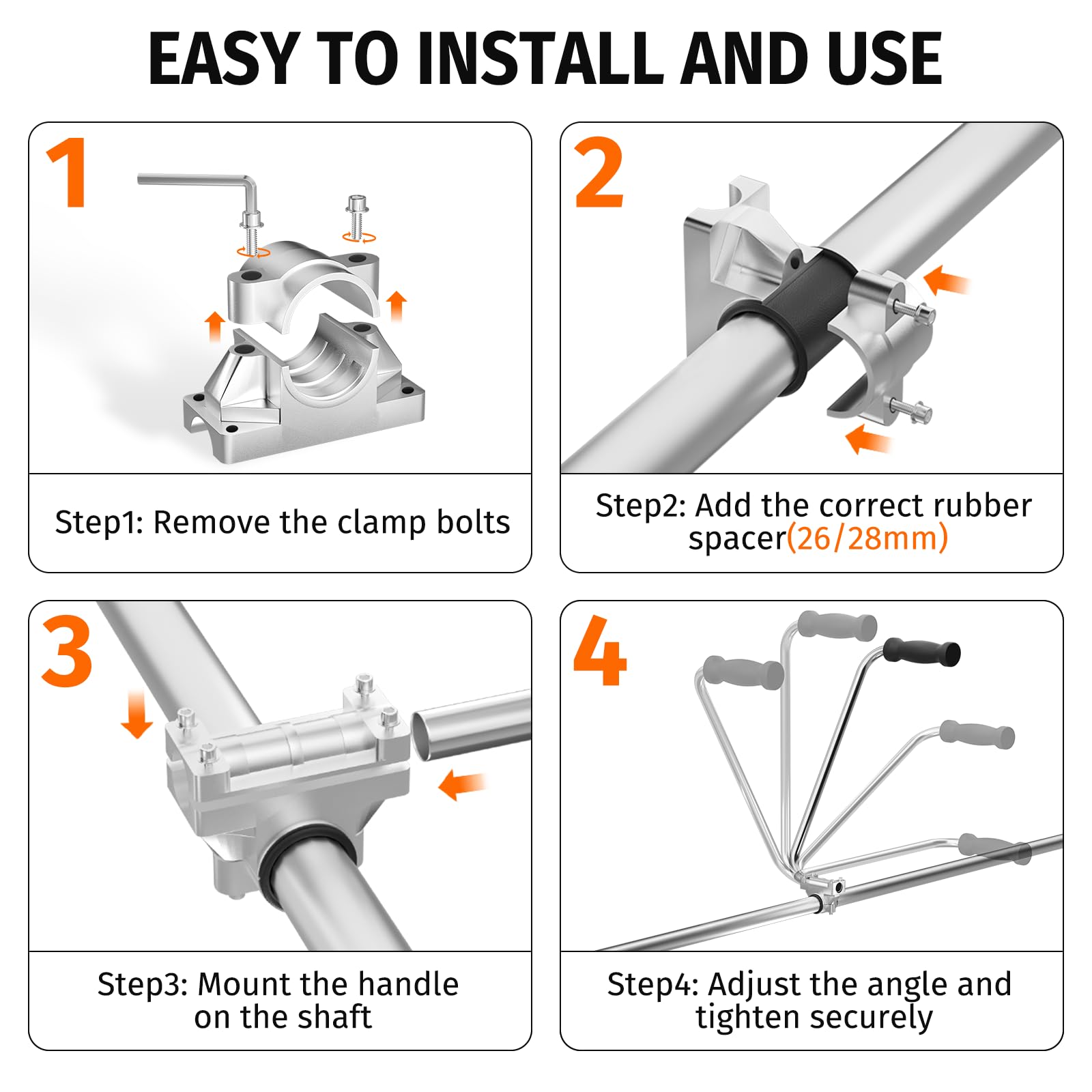 EASY TO INSTALL AND USE

1

Step1: Remove the clamp bolts

2

Step2: Add the correct rubber spacer(26/28mm)

3

Step3: Mount the handle on the shaft

4

Step4: Adjust the angle and tighten securely