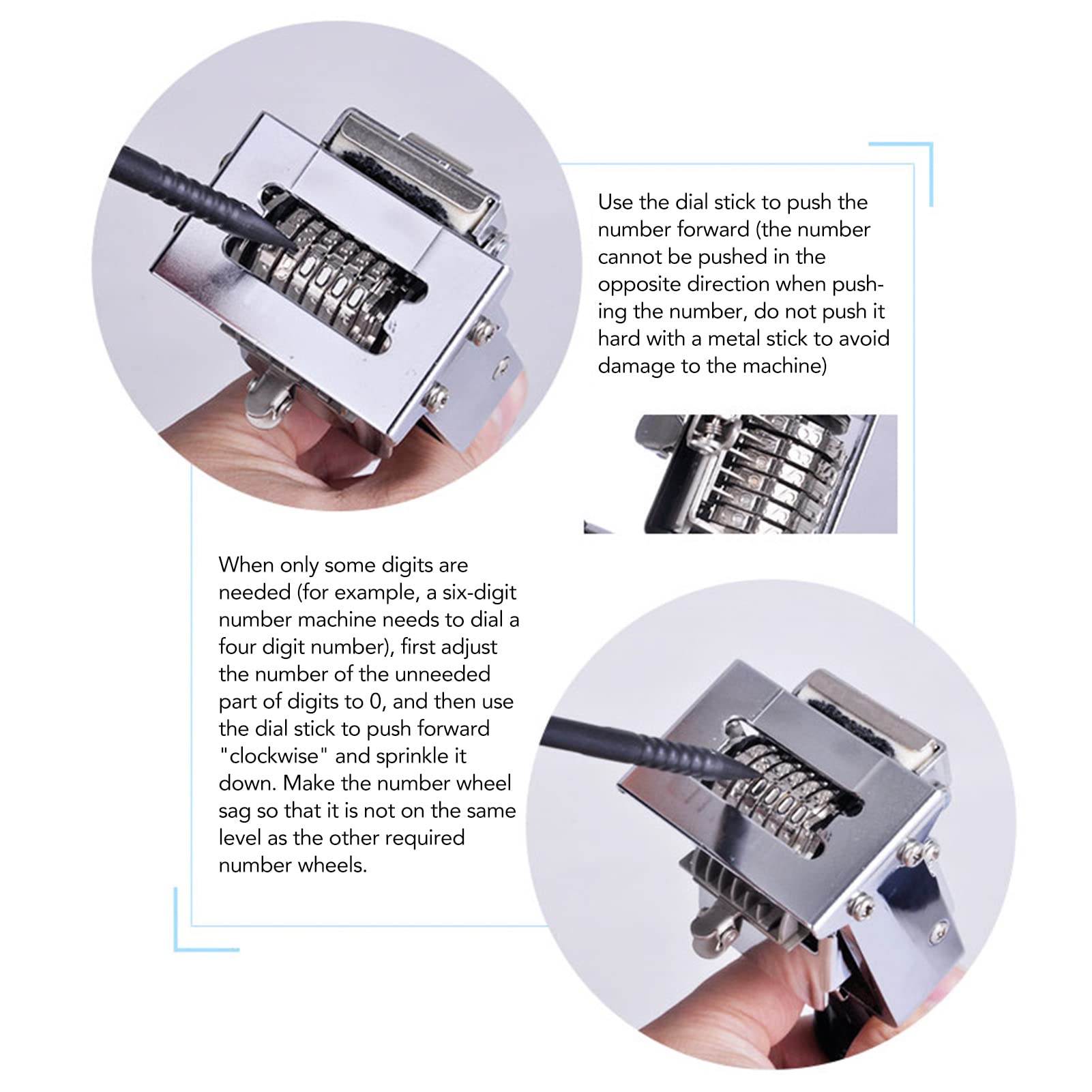 Use the dial stick to push the number forward (the number cannot be pushed in the opposite direction when pushing the number, do not push it hard with a metal stick to avoid damage to the machine)

When only some digits are needed (for example, a six-digit number machine needs to dial a four digit number), first adjust the number of the unneeded part of digits to 0, and then use the dial stick to push forward "clockwise" and sprinkle it down. Make the number wheel sag so that it is not on the same level as the other required number wheels.