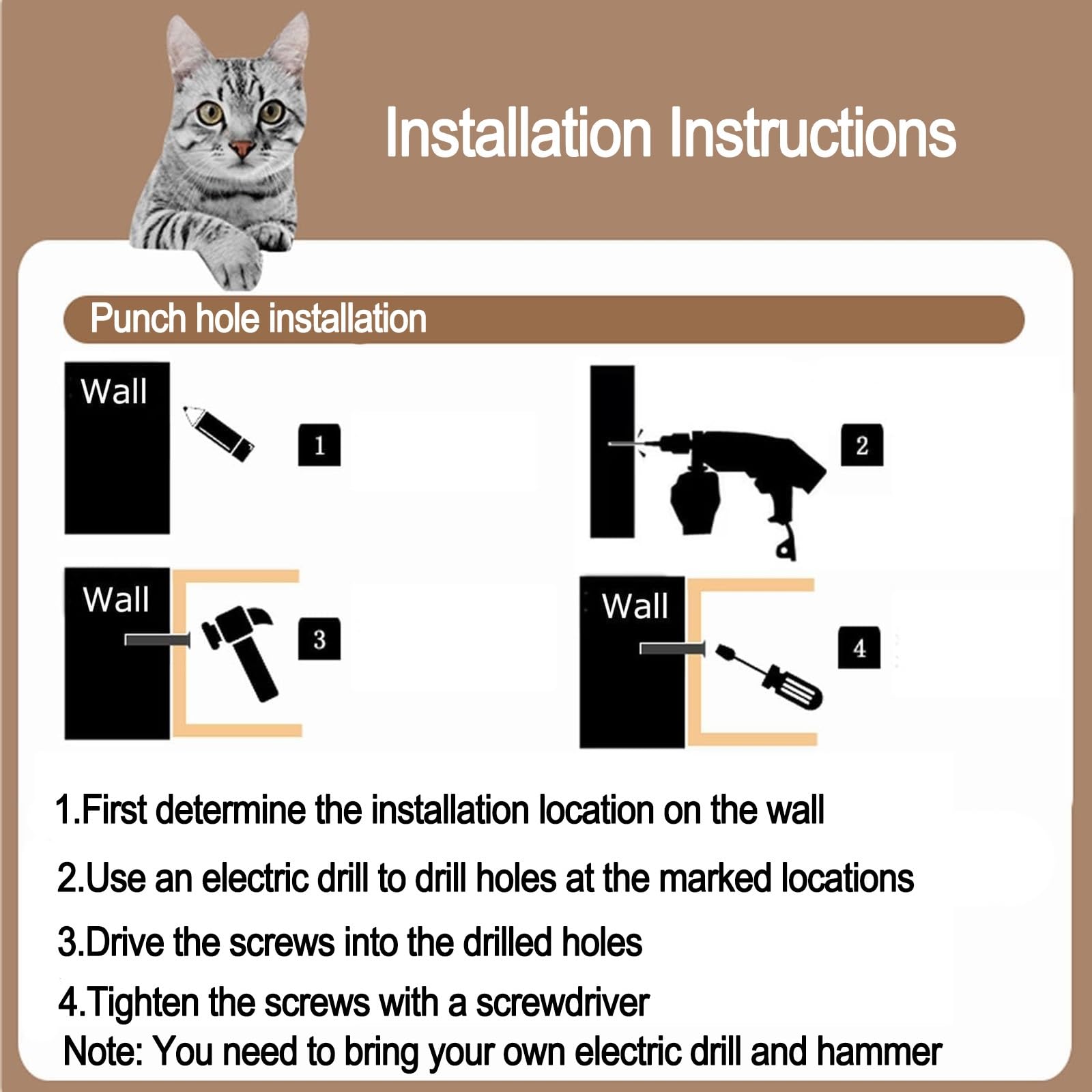 Installation Instructions

Punch hole installation

Wall

1

2

Wall

3

Wall

4

1.First determine the installation location on the wall

2.Use an electric drill to drill holes at the marked locations

3.Drive the screws into the drilled holes

4.Tighten the screws with a screwdriver

Note: You need to bring your own electric drill and hammer