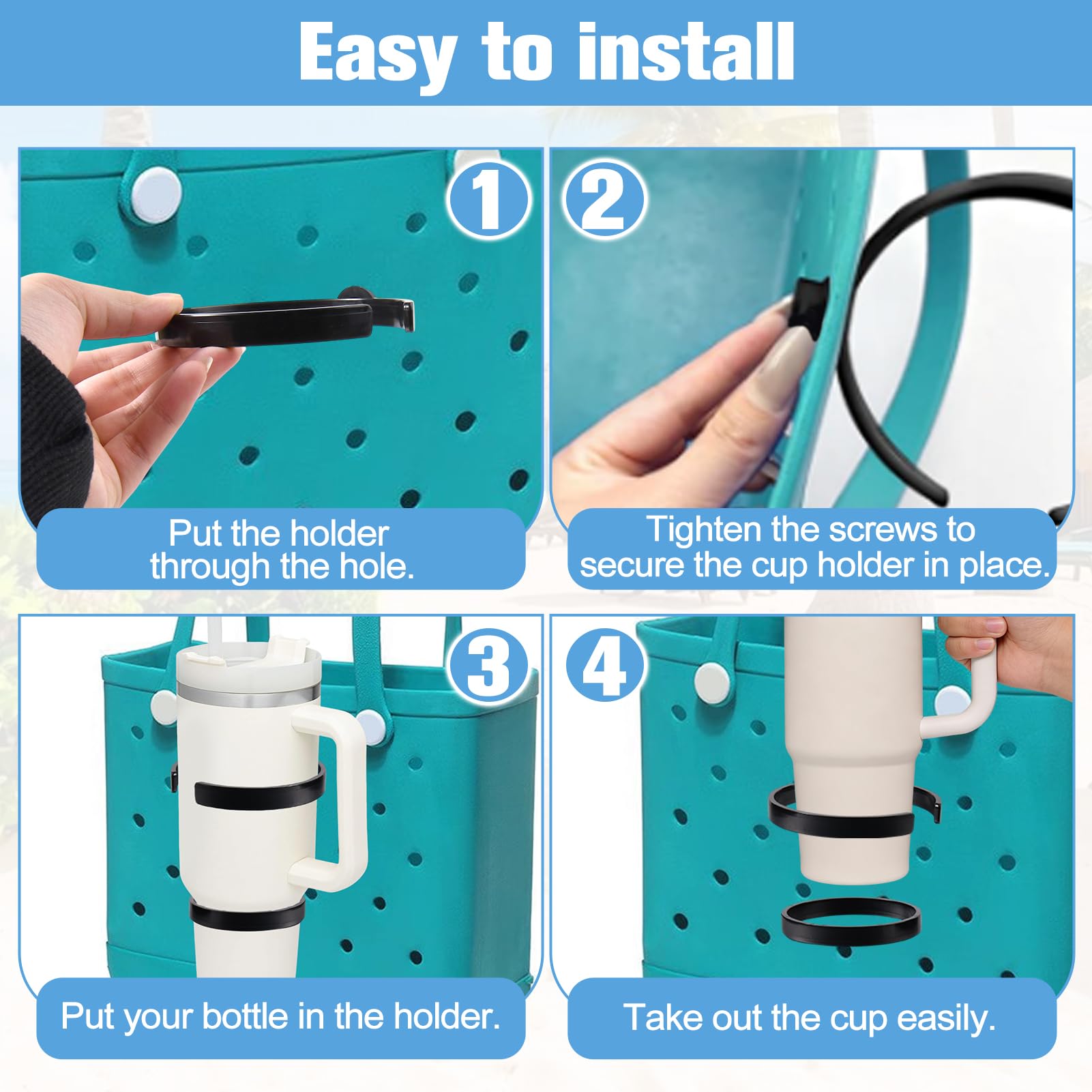 Easy to install

1

Put the holder through the hole.

2

Tighten the screws to secure the cup holder in place.

3

Put your bottle in the holder.

4

Take out the cup easily.