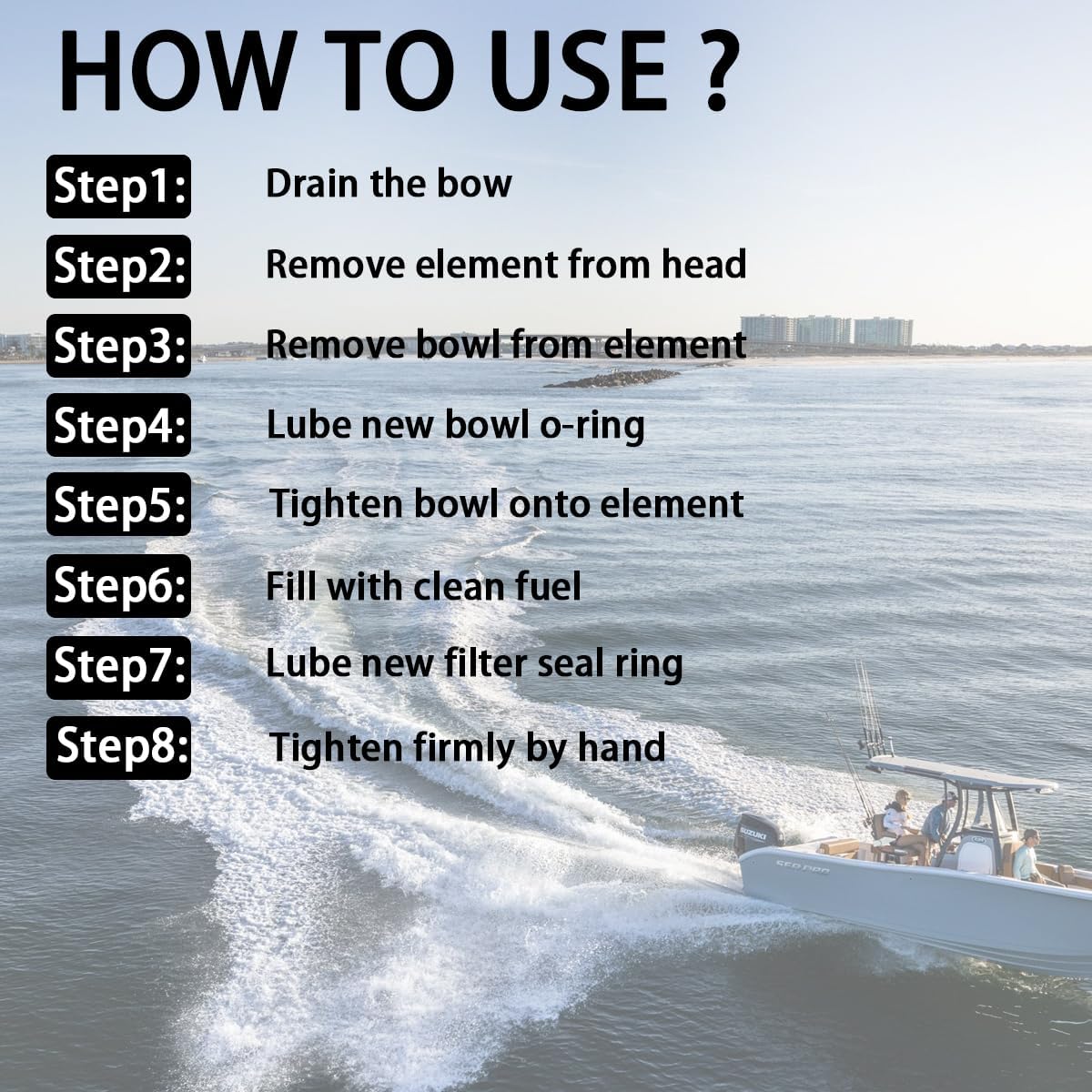 HOW TO USE ?

Step1: Drain the bow

Step2: Remove element from head

Step3: Remove bowl from element

Step4: Lube new bowl o-ring

Step5: Tighten bowl onto element

Step6: Fill with clean fuel

Step7: Lube new filter seal ring

Step8: Tighten firmly by hand

SUZUKI

SEA PRO