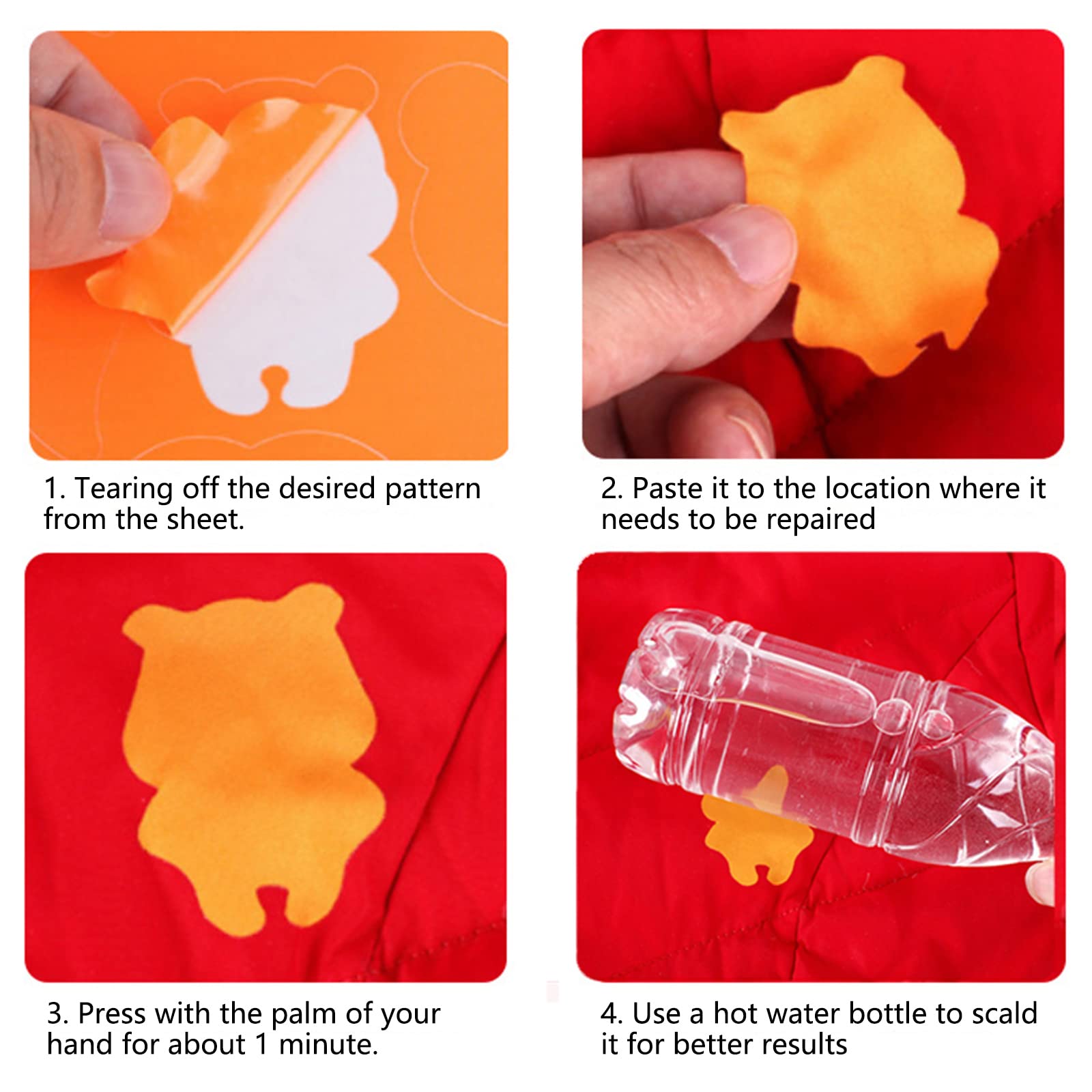 1. Tearing off the desired pattern from the sheet.

2. Paste it to the location where it needs to be repaired

3. Press with the palm of your hand for about 1 minute.

4. Use a hot water bottle to scald it for better results