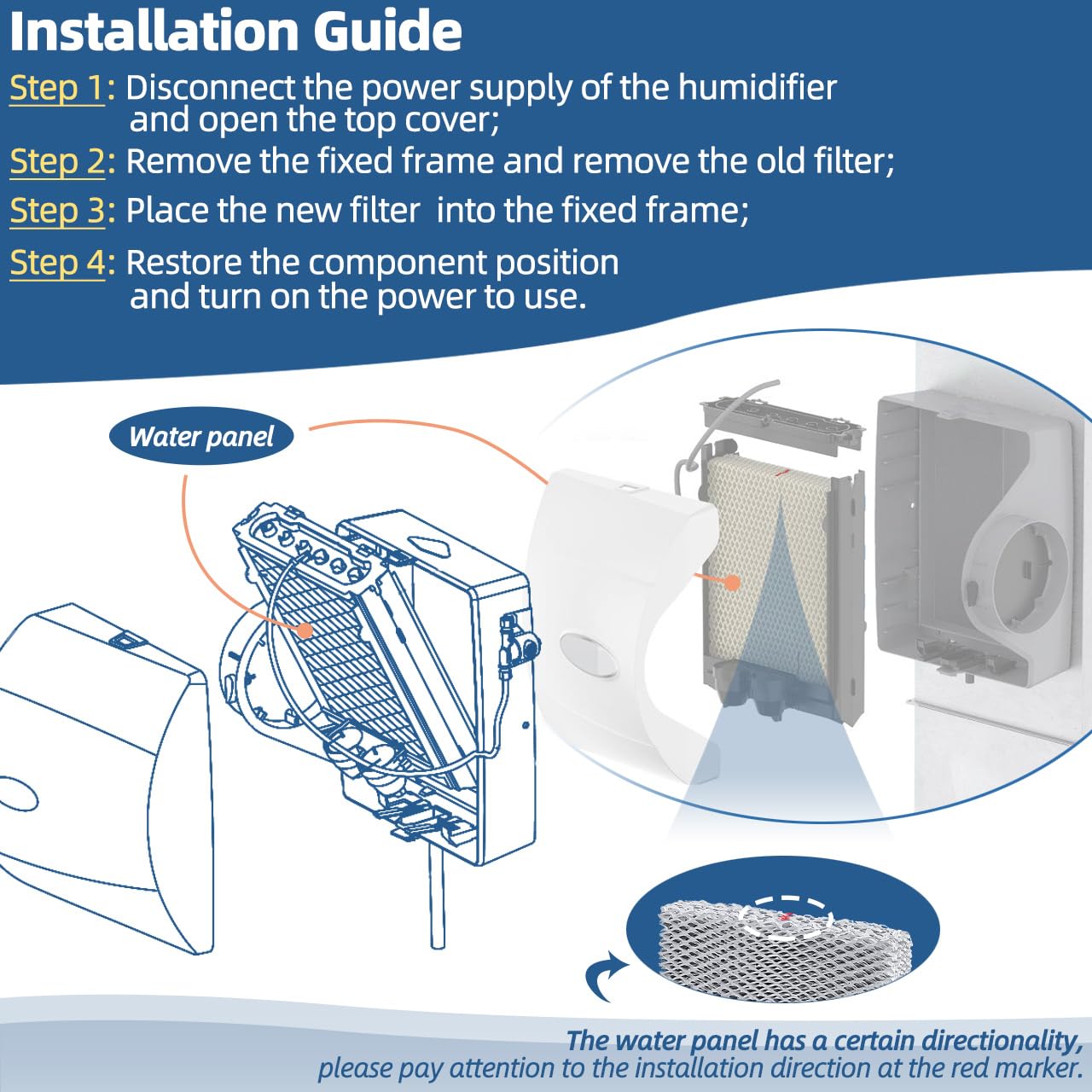 Installation Guide

Step 1: Disconnect the power supply of the humidifier and open the top cover;

Step 2: Remove the fixed frame and remove the old filter;

Step 3: Place the new filter into the fixed frame;

Step 4: Restore the component position and turn on the power to use.

Water panel

The water panel has a certain directionality, please pay attention to the installation direction at the red marker.