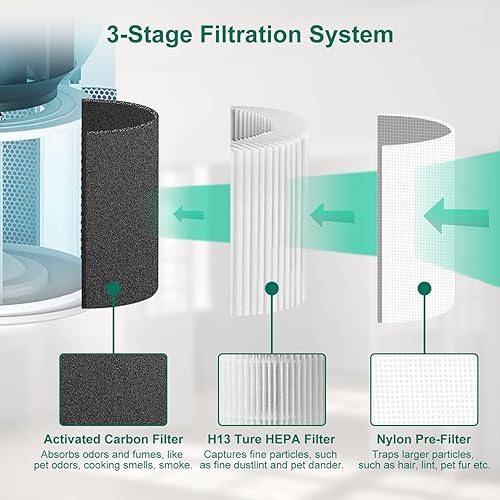 3-Stage Filtration System

Activated Carbon Filter
Absorbs odors and fumes, like pet odors, cooking smells, smoke.

H13 Ture HEPA Filter
Captures fine particles, such as fine dustlint and pet dander.

Nylon Pre-Filter
Traps larger particles, such as hair, lint, pet fur etc.