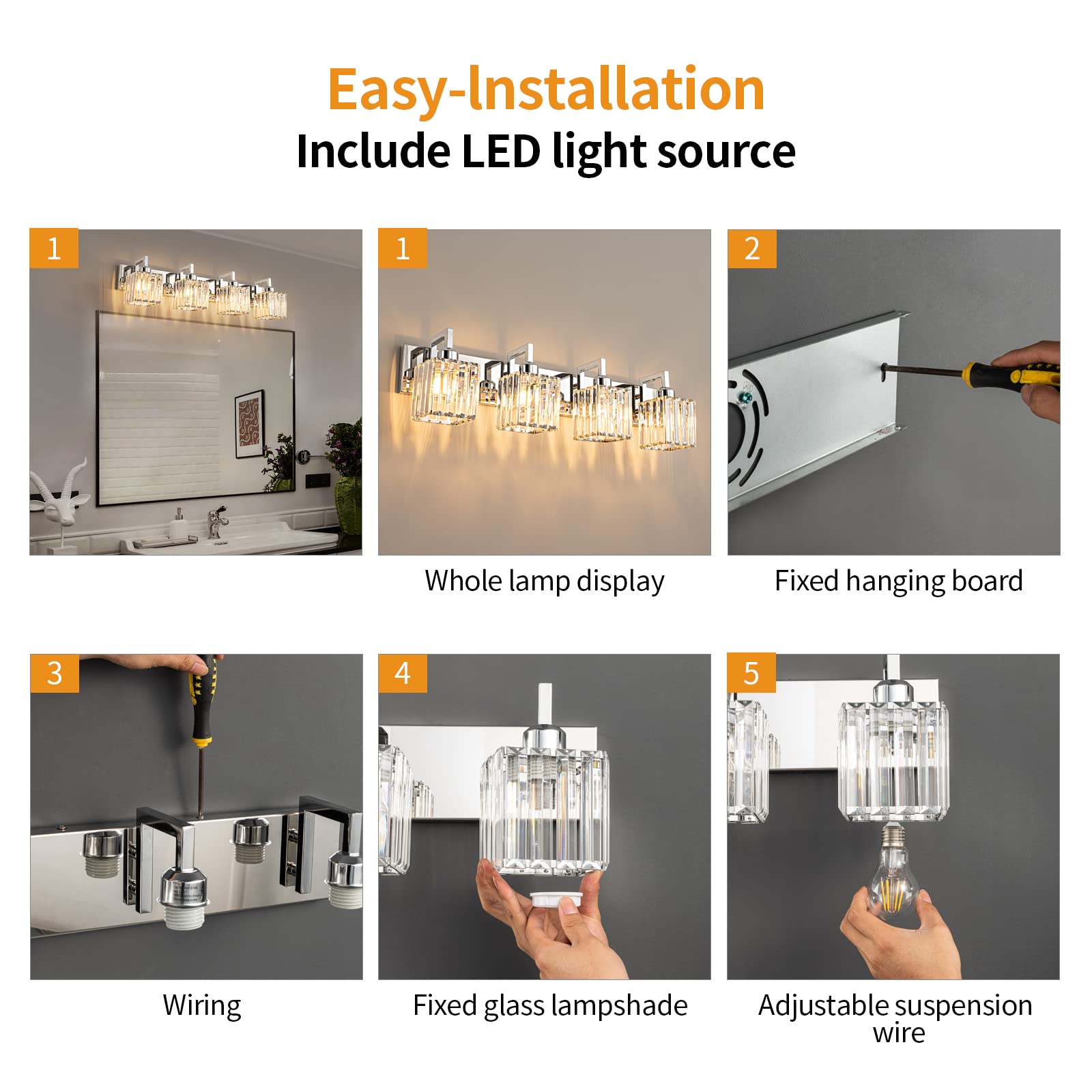 Easy-Installation
Include LED light source

1

1

Whole lamp display

2

Fixed hanging board

3

Wiring

4

Fixed glass lampshade

5

Adjustable suspension wire