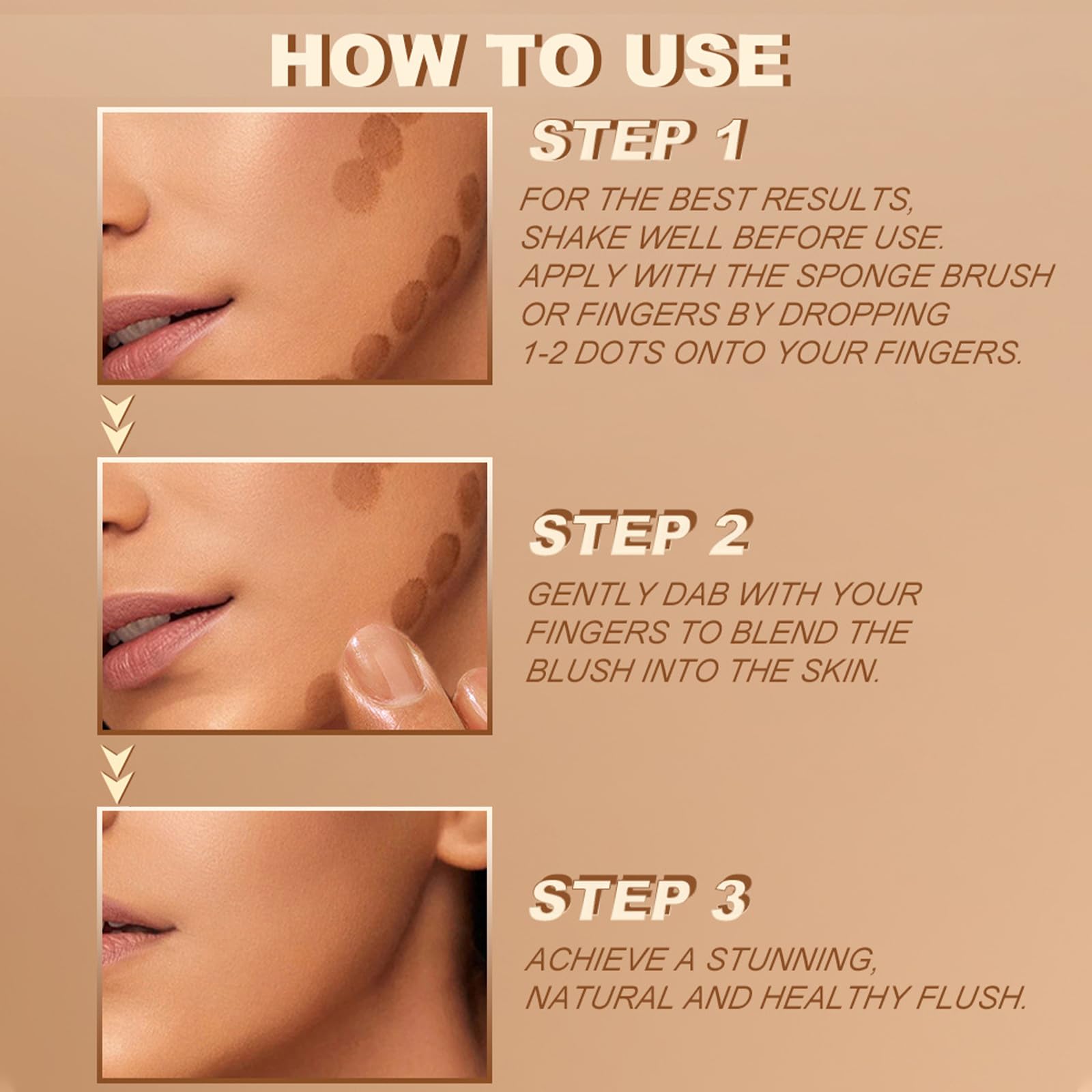 HOW TO USE

STEP 1

FOR THE BEST RESULTS, SHAKE WELL BEFORE USE. APPLY WITH THE SPONGE BRUSH OR FINGERS BY DROPPING 1-2 DOTS ONTO YOUR FINGERS.

STEP 2

GENTLY DAB WITH YOUR FINGERS TO BLEND THE BLUSH INTO THE SKIN.

STEP 3

ACHIEVE A STUNNING, NATURAL AND HEALTHY FLUSH.