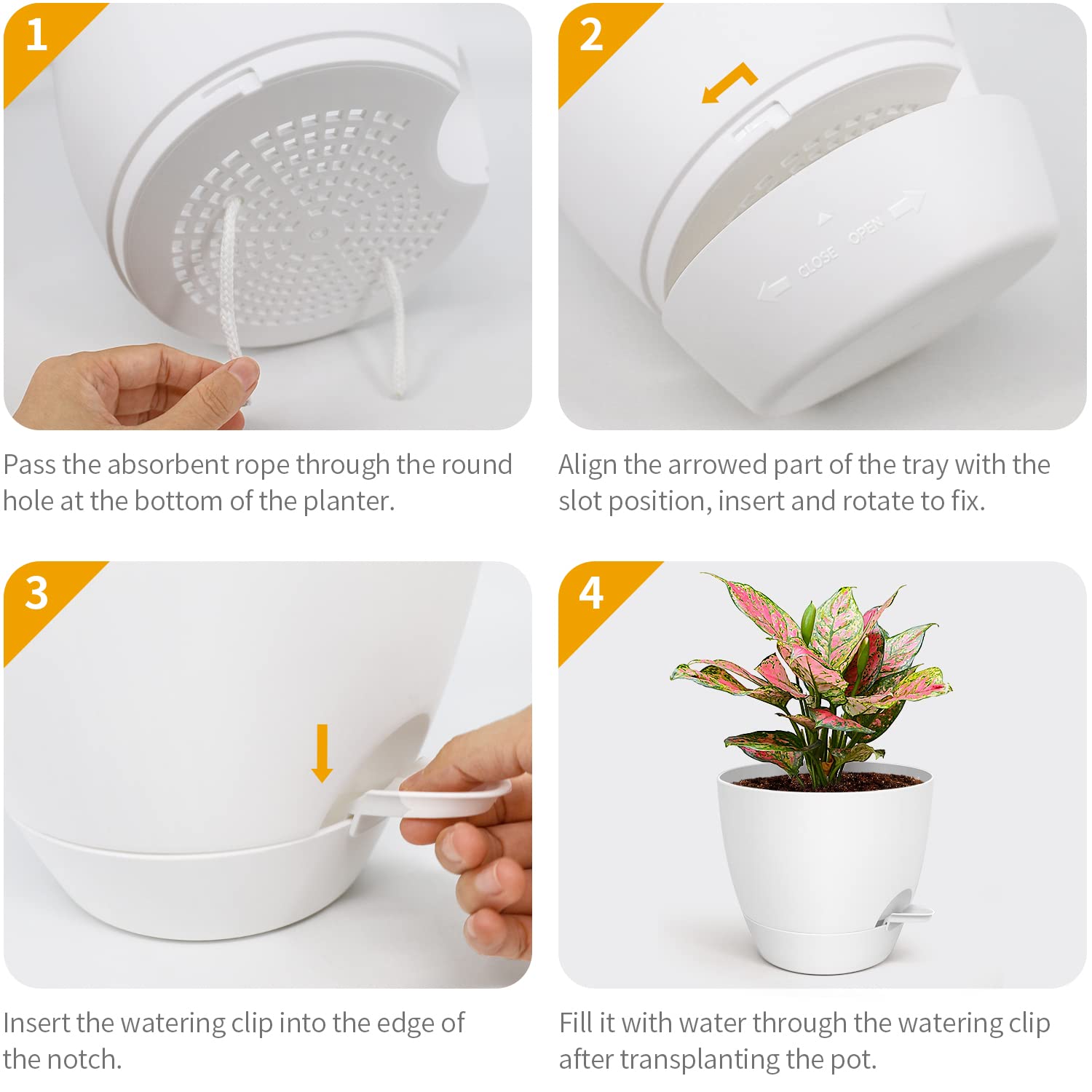 1

Pass the absorbent rope through the round hole at the bottom of the planter.

2

CLOSE OPEN

Align the arrowed part of the tray with the slot position, insert and rotate to fix.

3

Insert the watering clip into the edge of the notch.

4

Fill it with water through the watering clip after transplanting the pot.