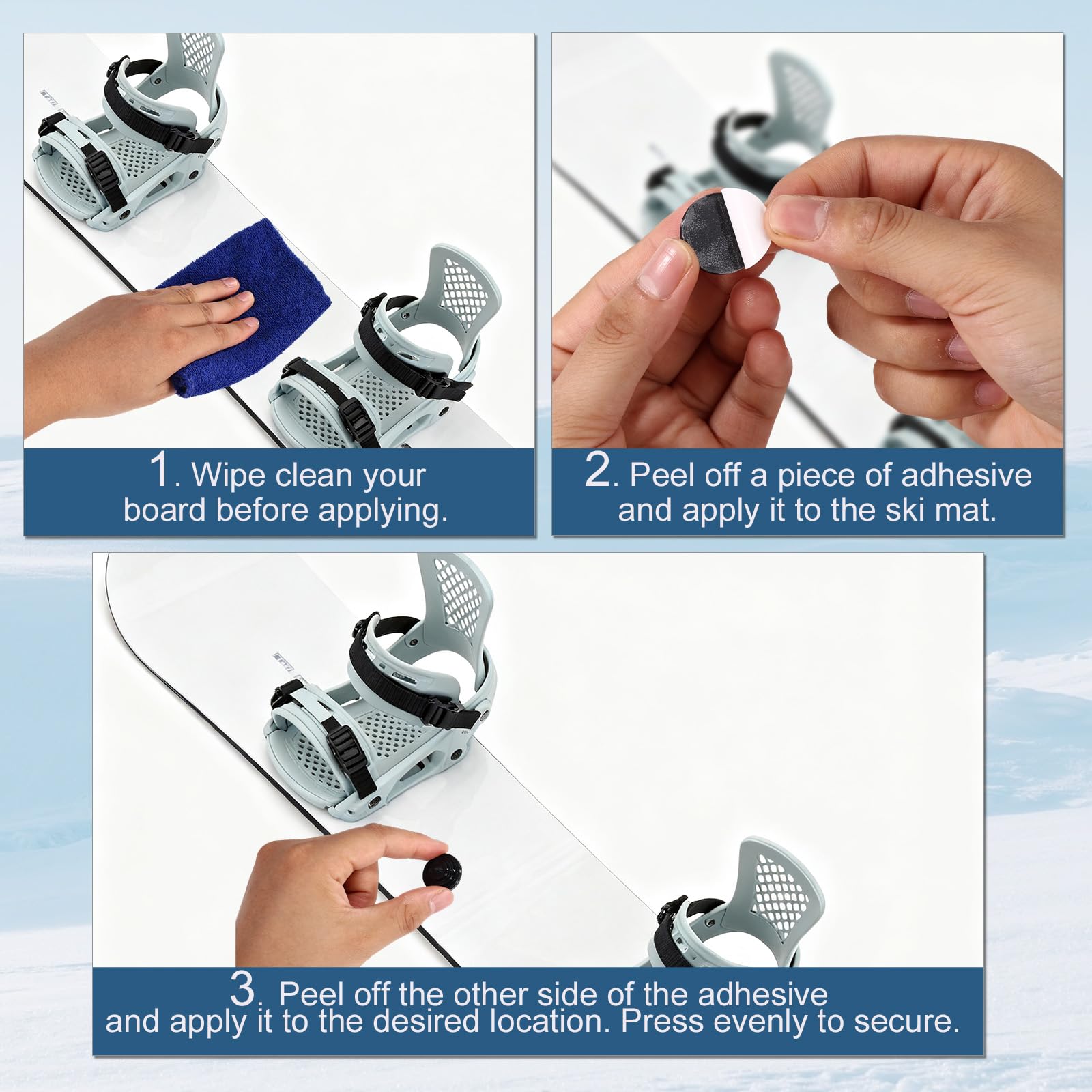 1. Wipe clean your board before applying.

2. Peel off a piece of adhesive and apply it to the ski mat.

3. Peel off the other side of the adhesive and apply it to the desired location. Press evenly to secure.