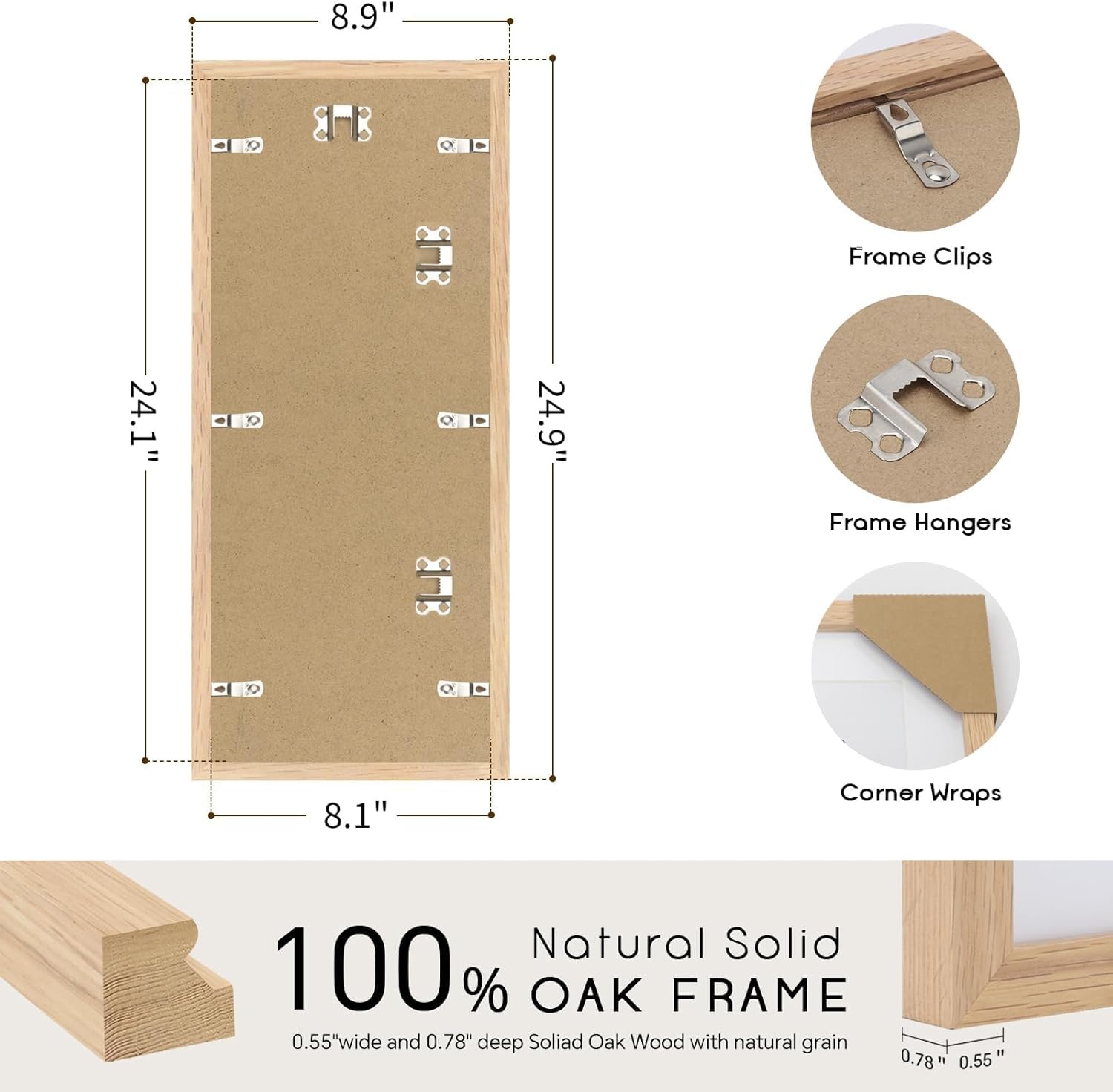 8.9"

24.1"

24.9"

8.1"

Frame Clips

Frame Hangers

Corner Wraps

100% Natural Solid OAK FRAME

0.55"wide and 0.78" deep Soliad Oak Wood with natural grain

0.78" 0.55"