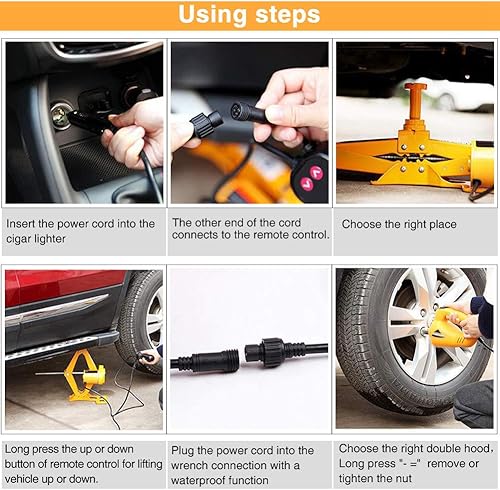 Using steps

Insert the power cord into the cigar lighter

The other end of the cord connects to the remote control.

Choose the right place

Long press the up or down button of remote control for lifting vehicle up or down.

Plug the power cord into the wrench connection with a waterproof function

Choose the right double hood. Long press "- =" remove or tighten the nut