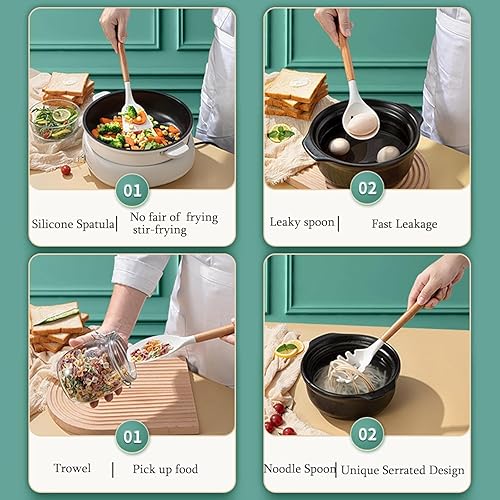 01

Silicone Spatula | No fair of frying stir-frying

02

Leaky spoon | Fast Leakage

01

Trowel | Pick up food

02

Noodle Spoon | Unique Serrated Design