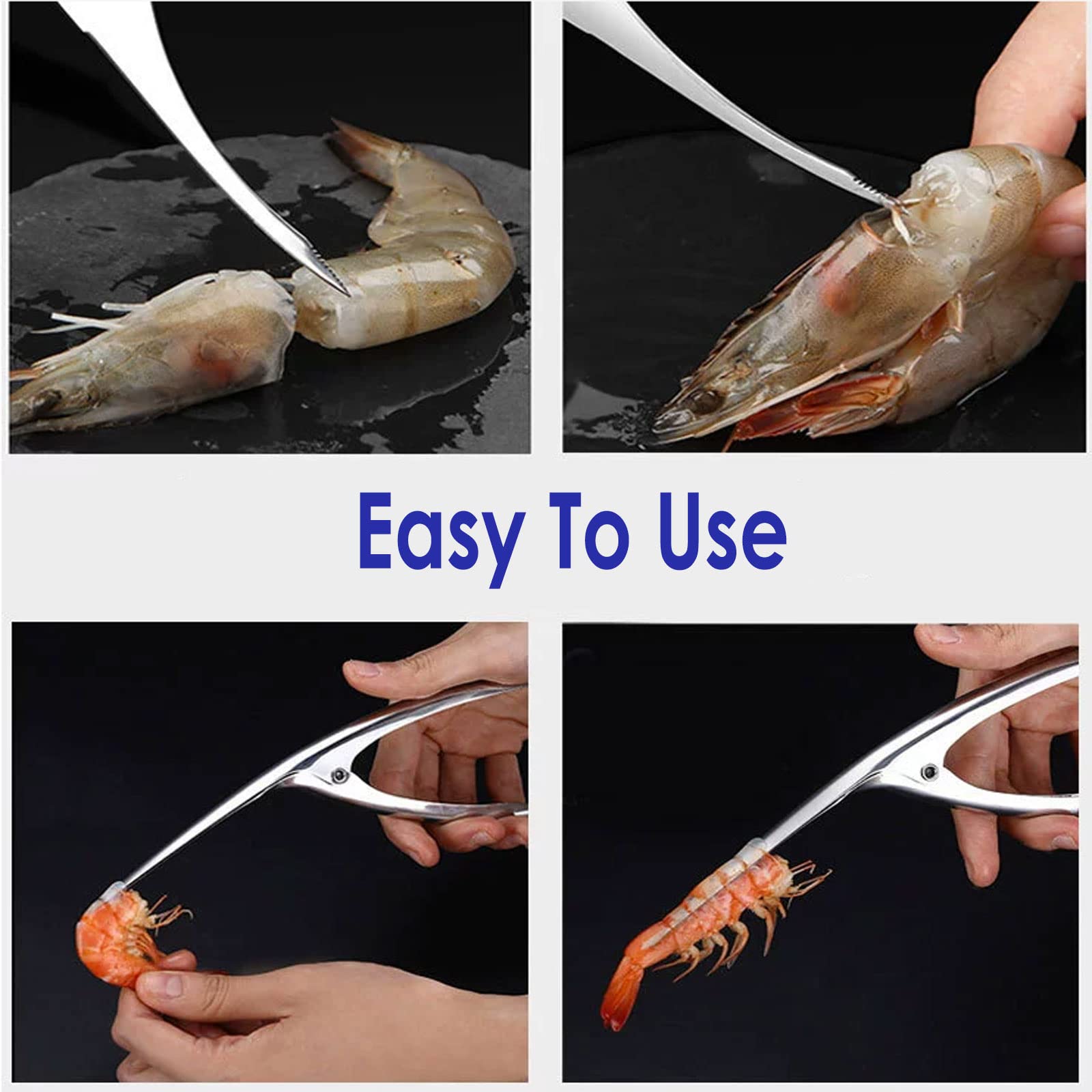 Easy To Use