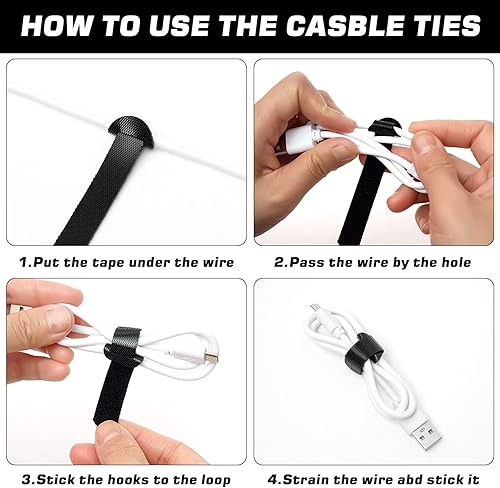 HOW TO USE THE CASBLE TIES

1.Put the tape under the wire

2.Pass the wire by the hole

3.Stick the hooks to the loop

4.Strain the wire abd stick it