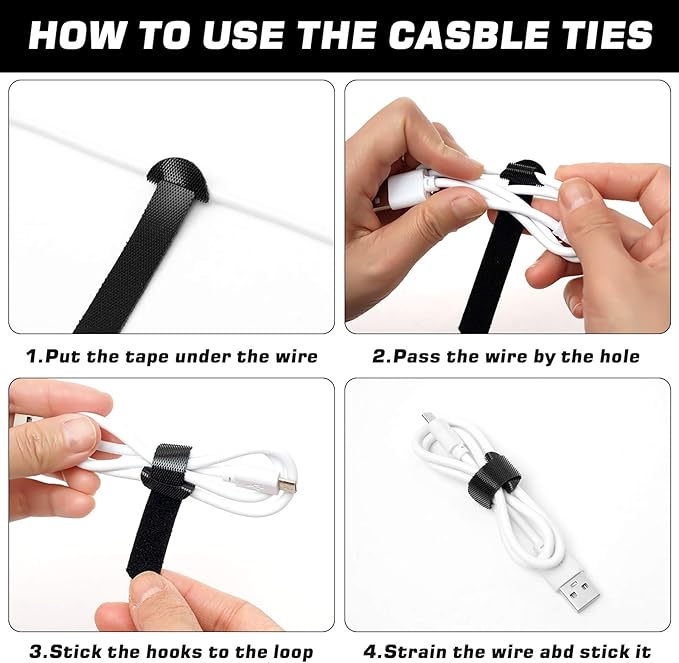 HOW TO USE THE CASBLE TIES

1.Put the tape under the wire

2.Pass the wire by the hole

3.Stick the hooks to the loop

4.Strain the wire abd stick it