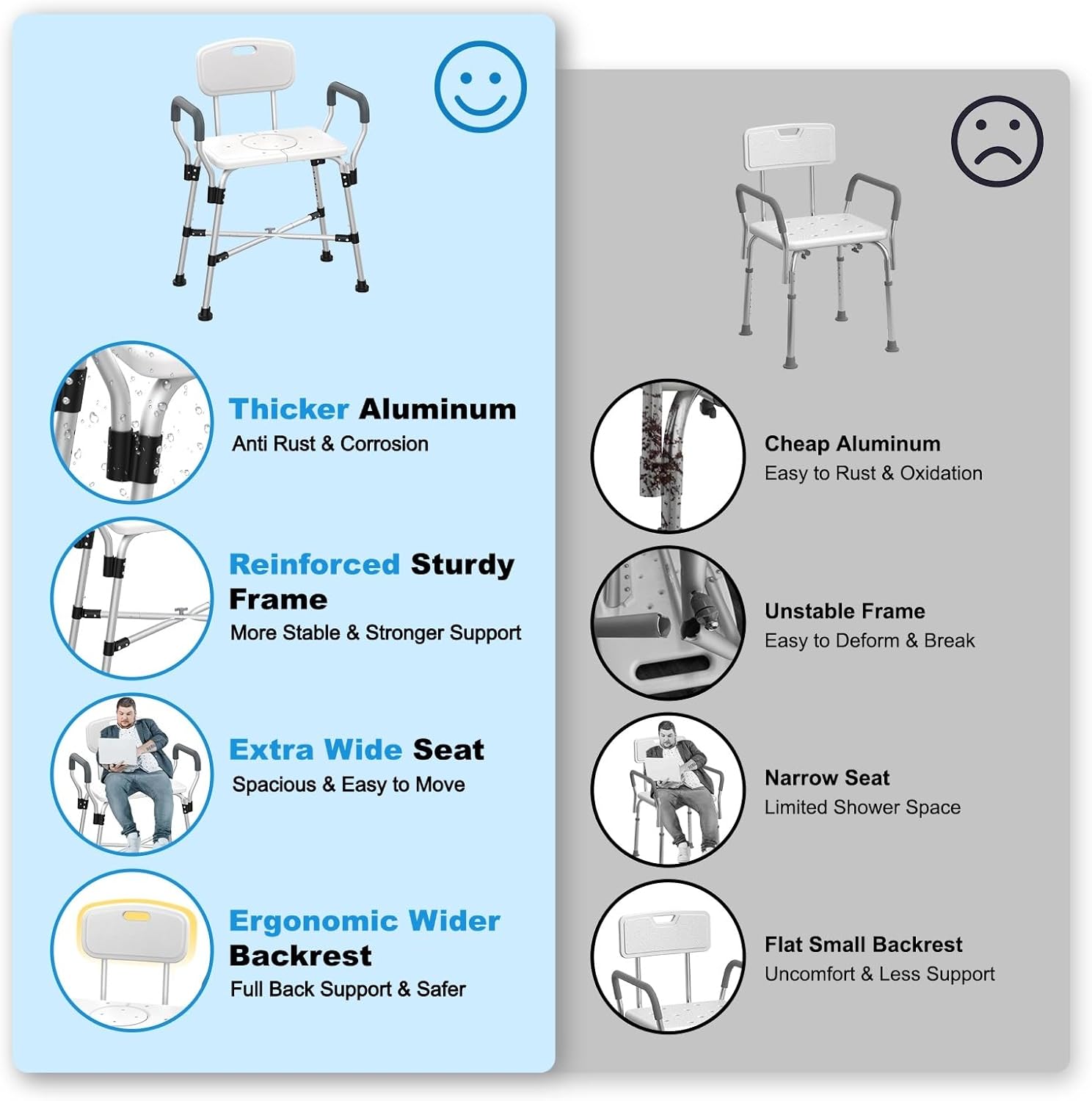 Thicker Aluminum
Anti Rust & Corrosion

Reinforced Sturdy Frame
More Stable & Stronger Support

Extra Wide Seat
Spacious & Easy to Move

Ergonomic Wider Backrest
Full Back Support & Safer

Cheap Aluminum
Easy to Rust & Oxidation

Unstable Frame
Easy to Deform & Break

Narrow Seat
Limited Shower Space

Flat Small Backrest
Uncomfort & Less Support