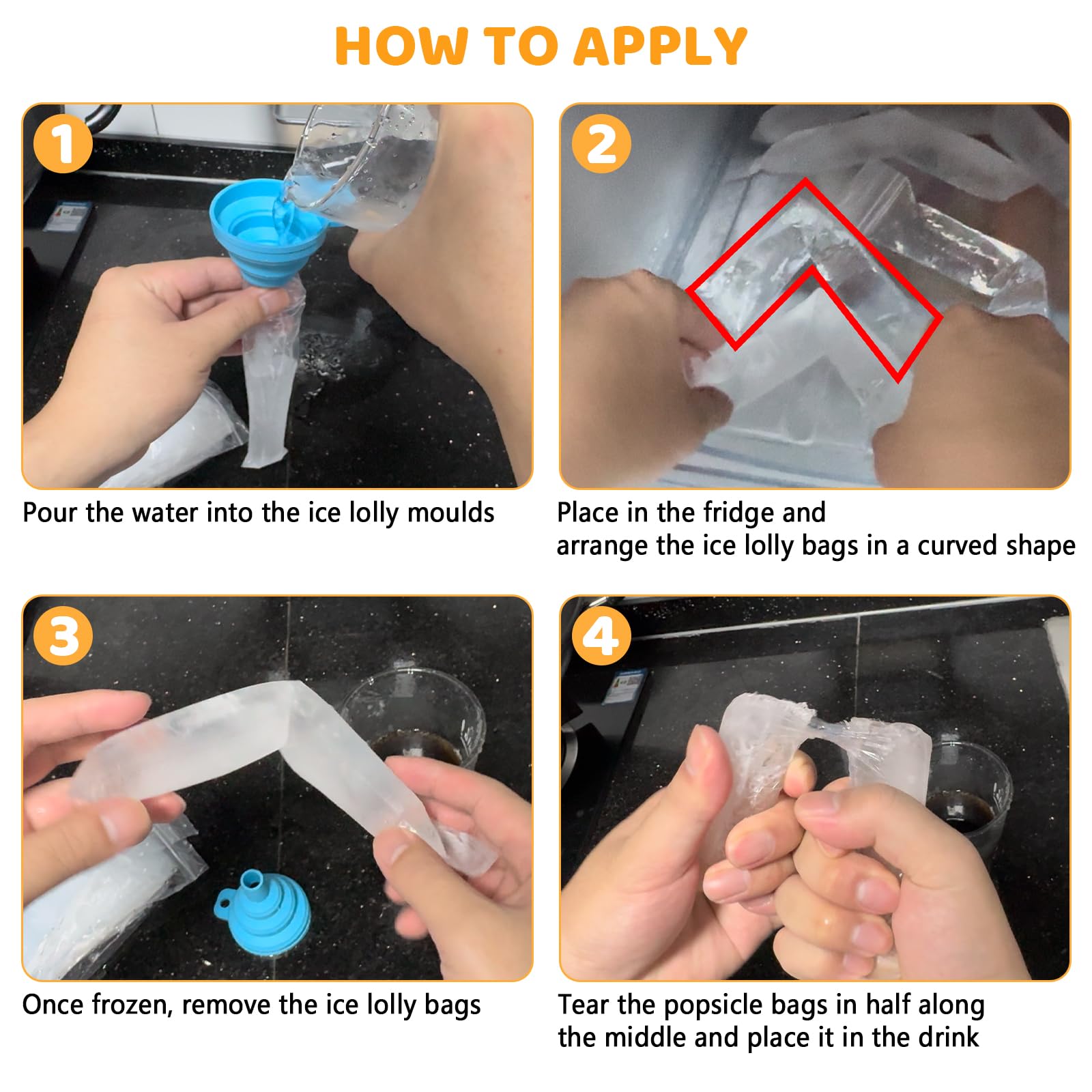 HOW TO APPLY

1

Pour the water into the ice lolly moulds

2

Place in the fridge and
arrange the ice lolly bags in a curved shape

3

Once frozen, remove the ice lolly bags

4

Tear the popsicle bags in half along
the middle and place it in the drink