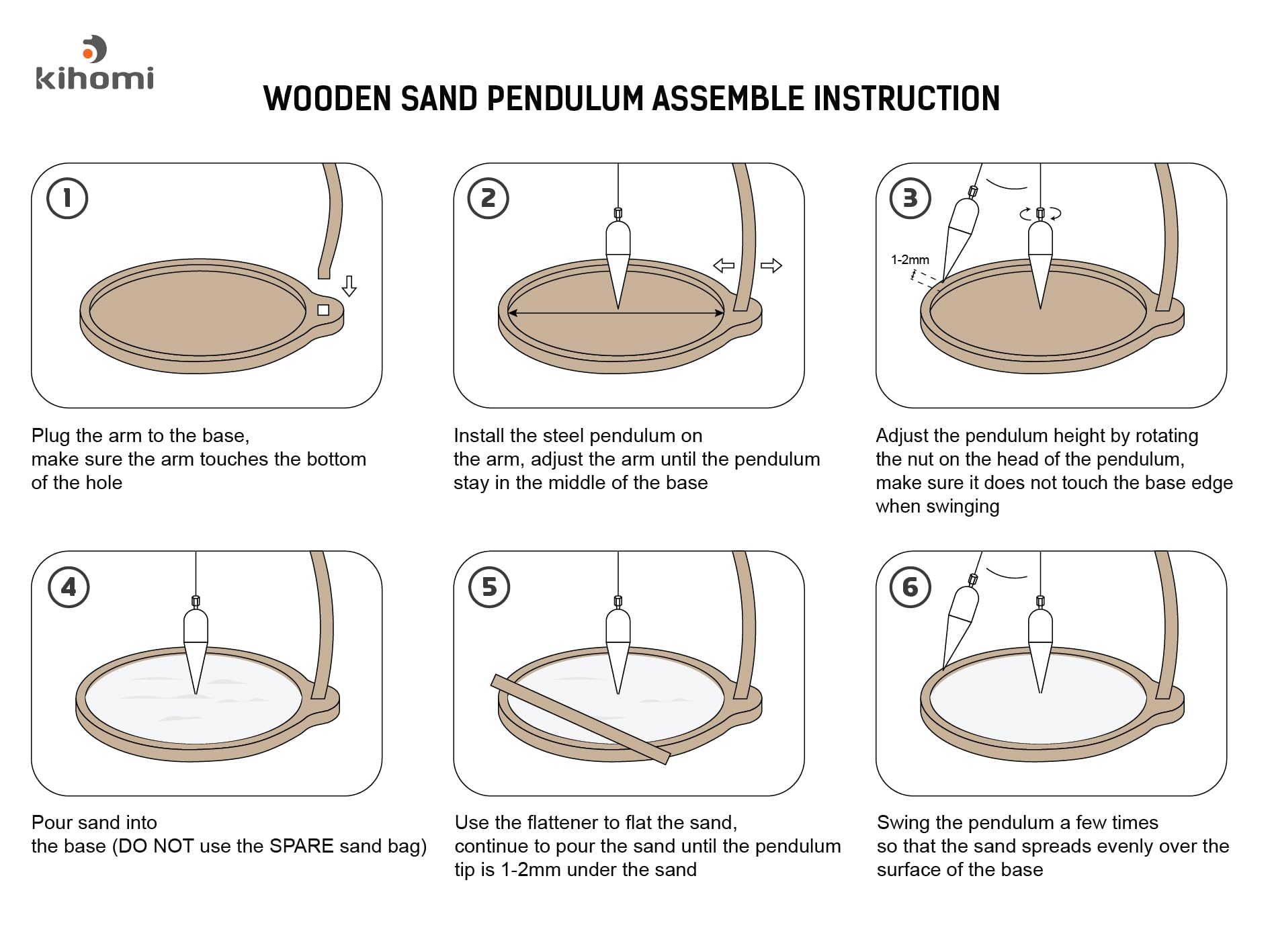 kihomi

WOODEN SAND PENDULUM ASSEMBLE INSTRUCTION

1

Plug the arm to the base, make sure the arm touches the bottom of the hole

2

Install the steel pendulum on the arm, adjust the arm until the pendulum stay in the middle of the base

3

1-2mm

Adjust the pendulum height by rotating the nut on the head of the pendulum, make sure it does not touch the base edge when swinging

4

Pour sand into the base (DO NOT use the SPARE sand bag)

5

Use the flattener to flat the sand, continue to pour the sand until the pendulum tip is 1-2mm under the sand

6

Swing the pendulum a few times so that the sand spreads evenly over the surface of the base