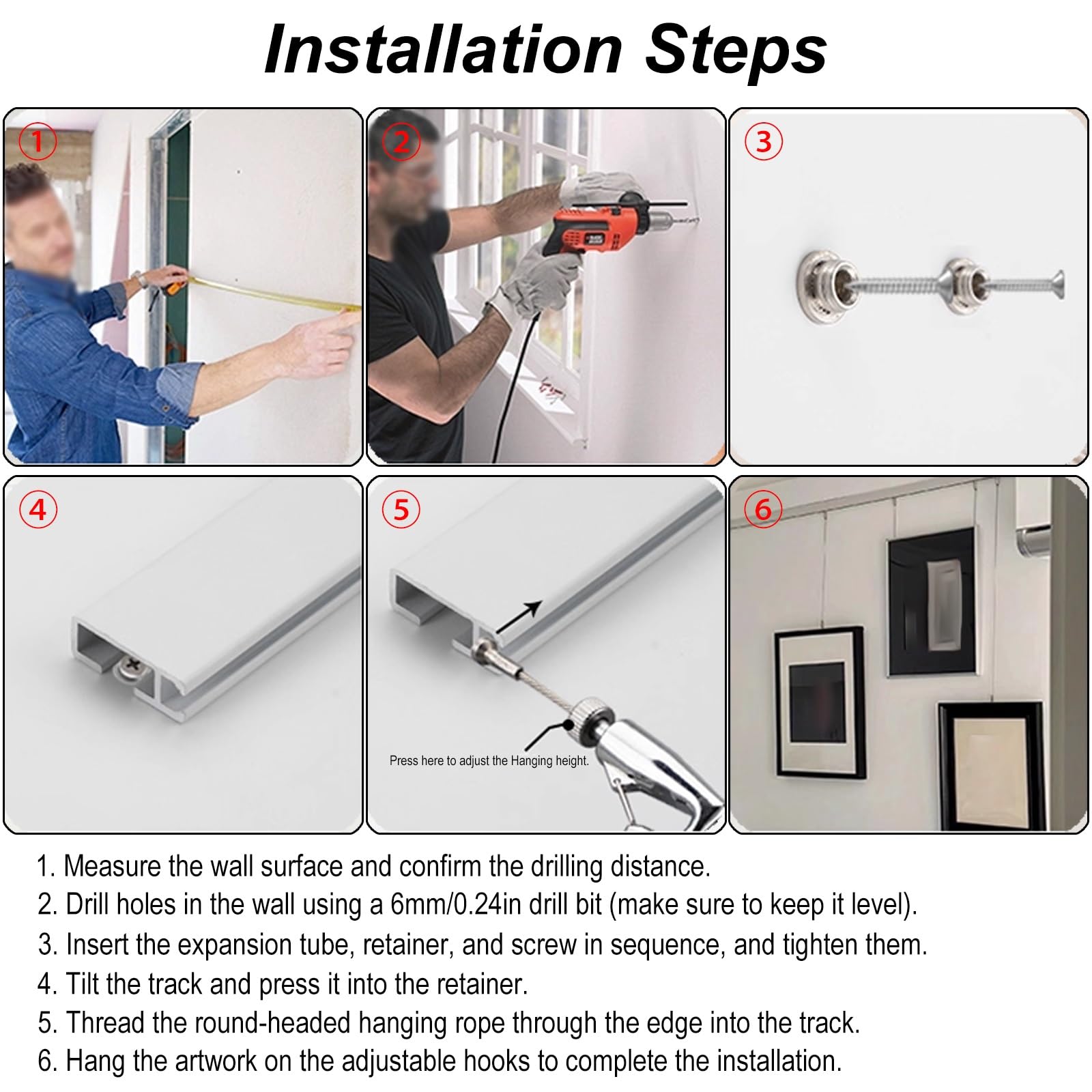 Installation Steps

①

②

③

④

⑤

Press here to adjust the Hanging height.

⑥

1. Measure the wall surface and confirm the drilling distance.
2. Drill holes in the wall using a 6mm/0.24in drill bit (make sure to keep it level).
3. Insert the expansion tube, retainer, and screw in sequence, and tighten them.
4. Tilt the track and press it into the retainer.
5. Thread the round-headed hanging rope through the edge into the track.
6. Hang the artwork on the adjustable hooks to complete the installation.