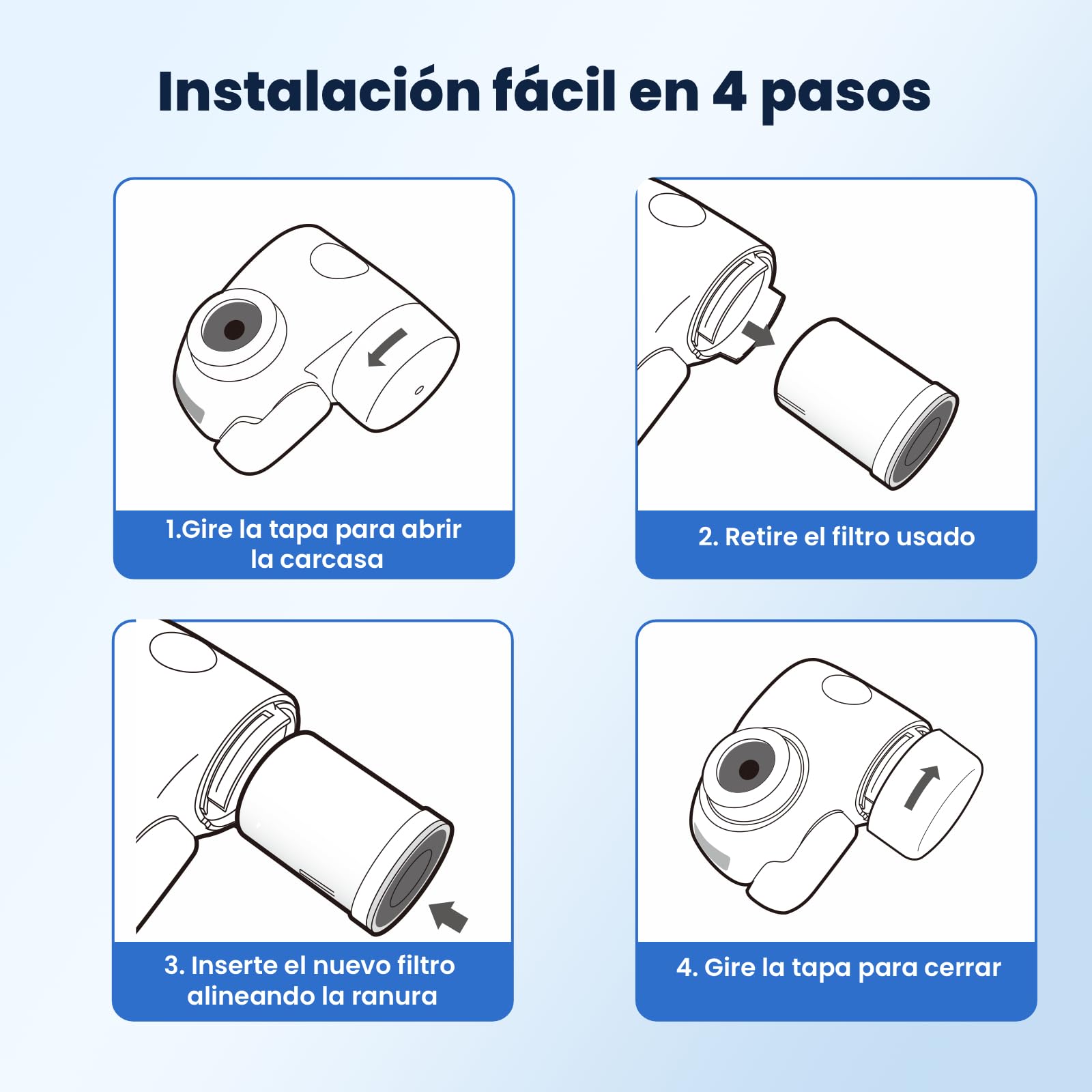 Instalación fácil en 4 pasos

1.Gire la tapa para abrir la carcasa

2. Retire el filtro usado

3. Inserte el nuevo filtro alineando la ranura

4. Gire la tapa para cerrar