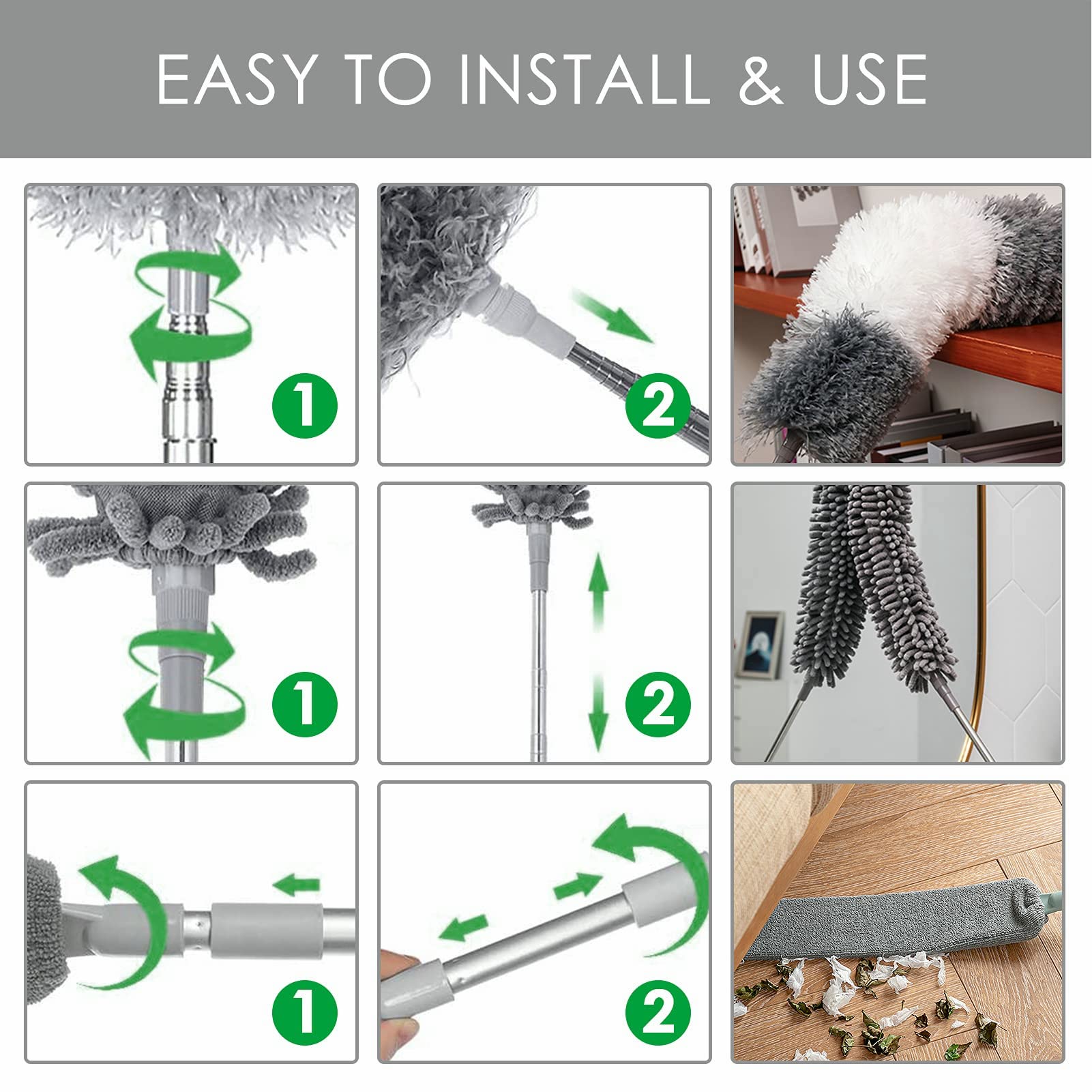 EASY TO INSTALL & USE

1

2

1

2

1

2