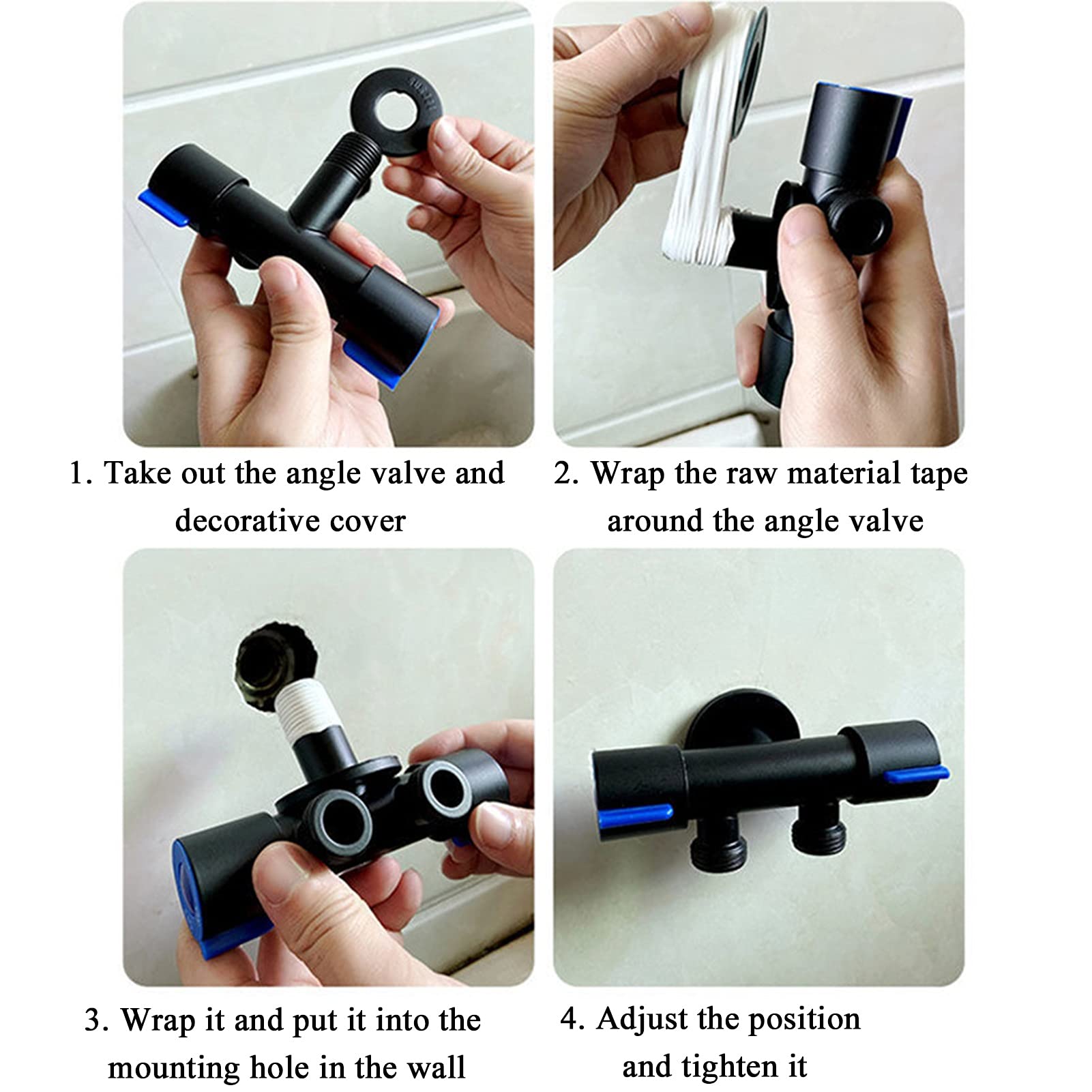 1. Take out the angle valve and decorative cover

2. Wrap the raw material tape around the angle valve

3. Wrap it and put it into the mounting hole in the wall

4. Adjust the position and tighten it