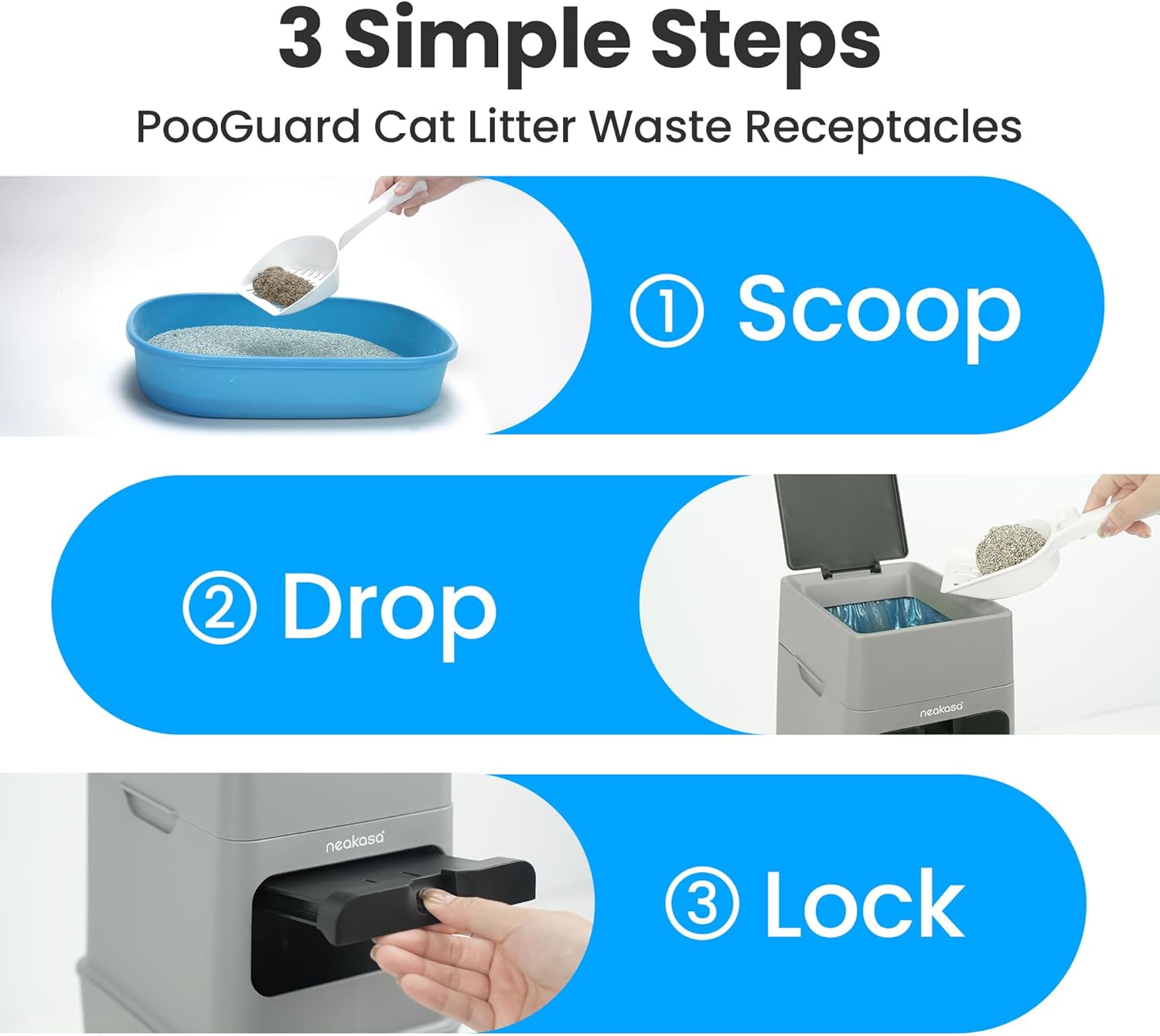 3 Simple Steps

PooGuard Cat Litter Waste Receptacles

① Scoop

② Drop

neakasa

neakasa

③ Lock