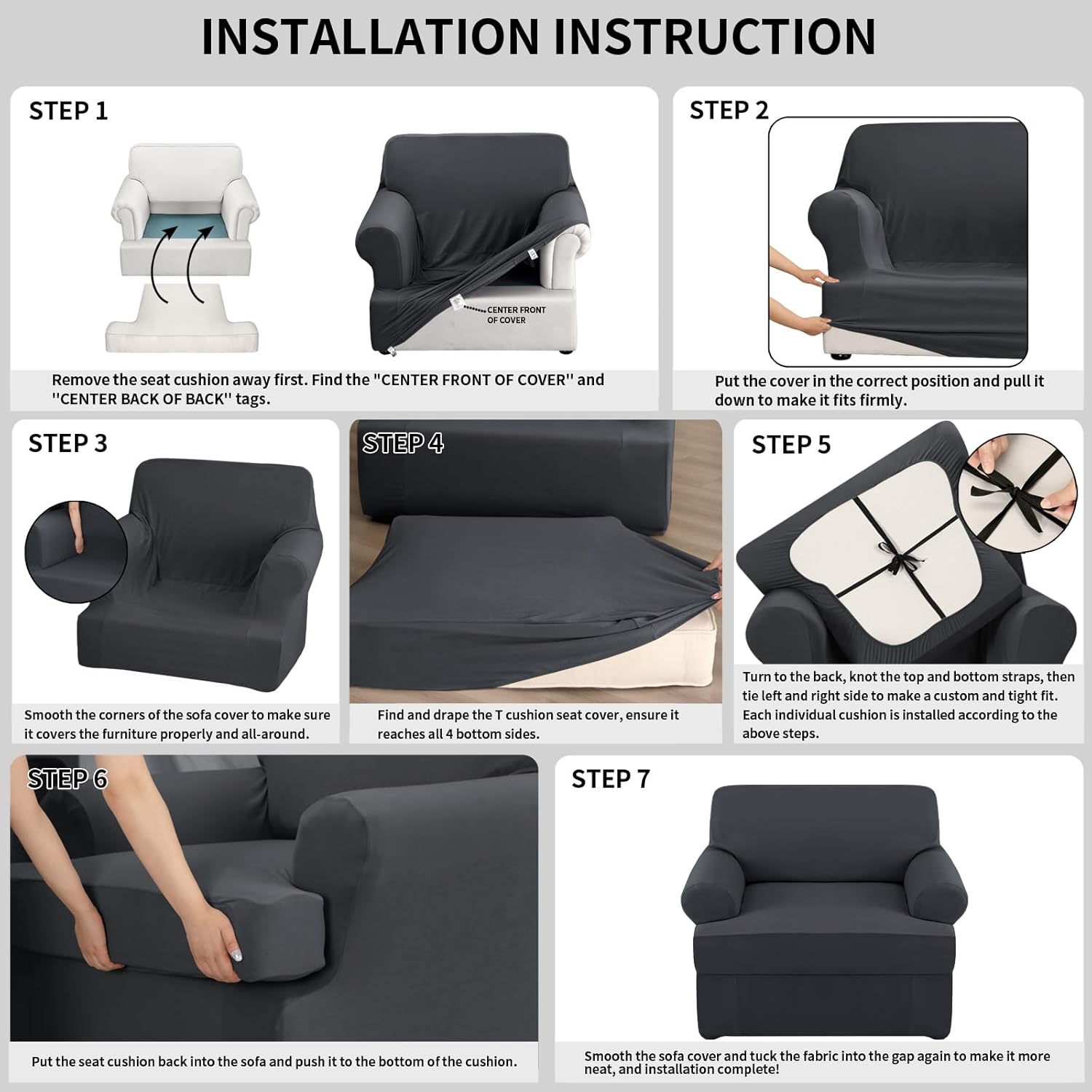 INSTALLATION INSTRUCTION

STEP 1

CENTER FRONT OF COVER

Remove the seat cushion away first. Find the "CENTER FRONT OF COVER" and "CENTER BACK OF BACK" tags.

STEP 2

Put the cover in the correct position and pull it down to make it fits firmly.

STEP 3

Smooth the corners of the sofa cover to make sure it covers the furniture properly and all-around.

STEP 4

Find and drape the T cushion seat cover, ensure it reaches all 4 bottom sides.

STEP 5

Turn to the back, knot the top and bottom straps, then tie left and right side to make a custom and tight fit. Each individual cushion is installed according to the above steps.

STEP 6

Put the seat cushion back into the sofa and push it to the bottom of the cushion.

STEP 7

Smooth the sofa cover and tuck the fabric into the gap again to make it more neat, and installation complete!