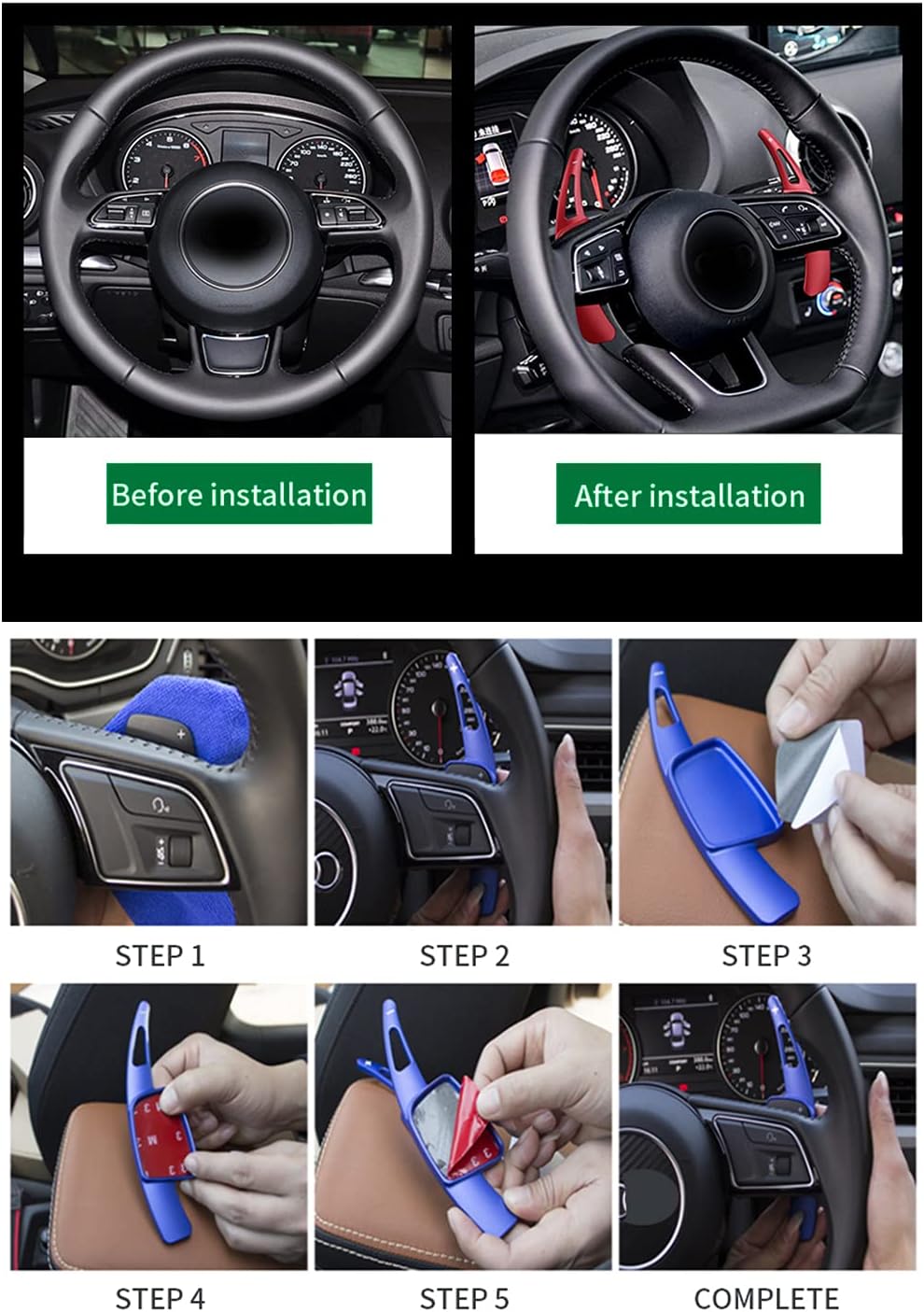 Before installation

After installation

STEP 1

STEP 2

STEP 3

STEP 4

STEP 5

COMPLETE