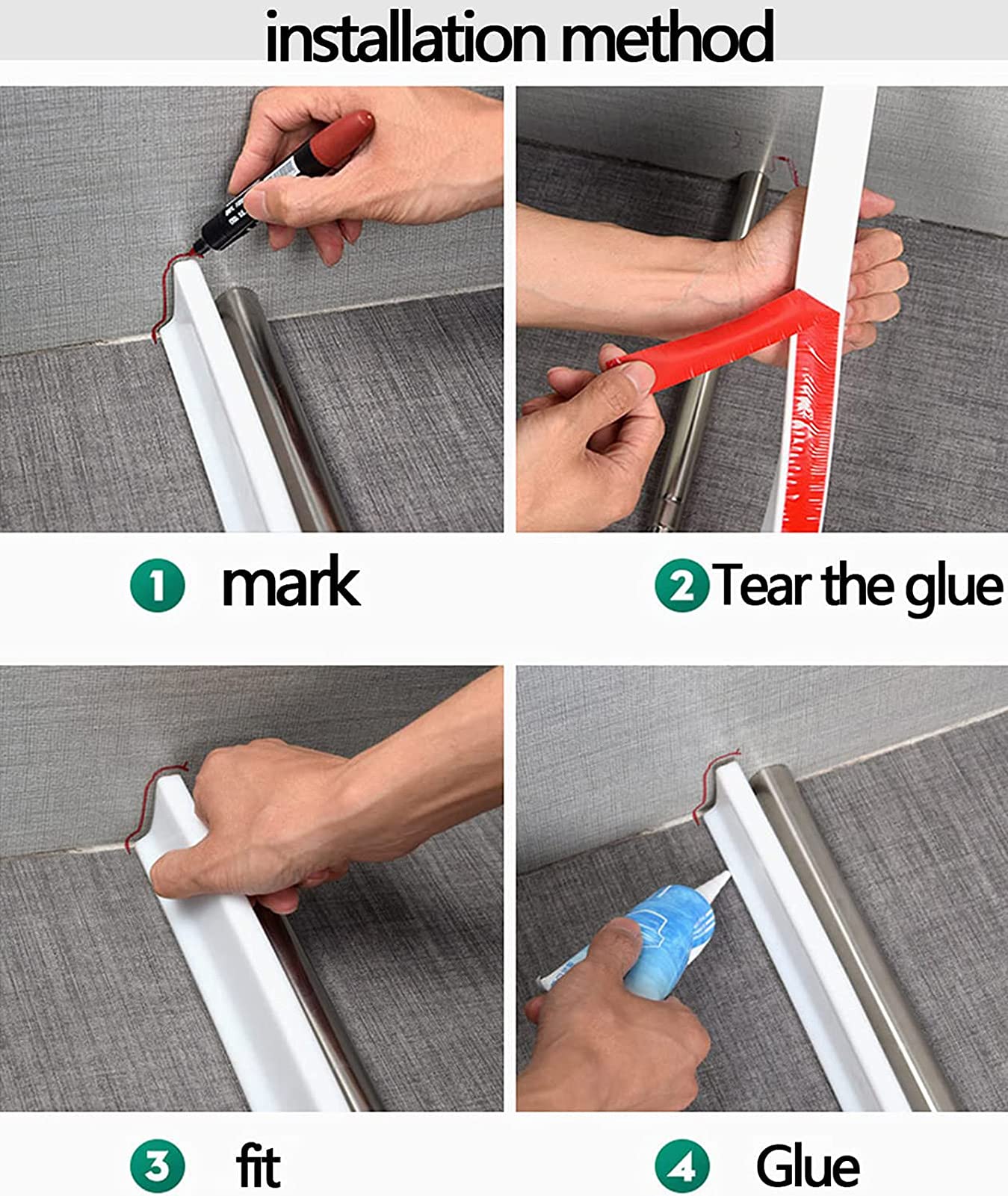 installation method

1 mark

2 Tear the glue

3 fit

4 Glue