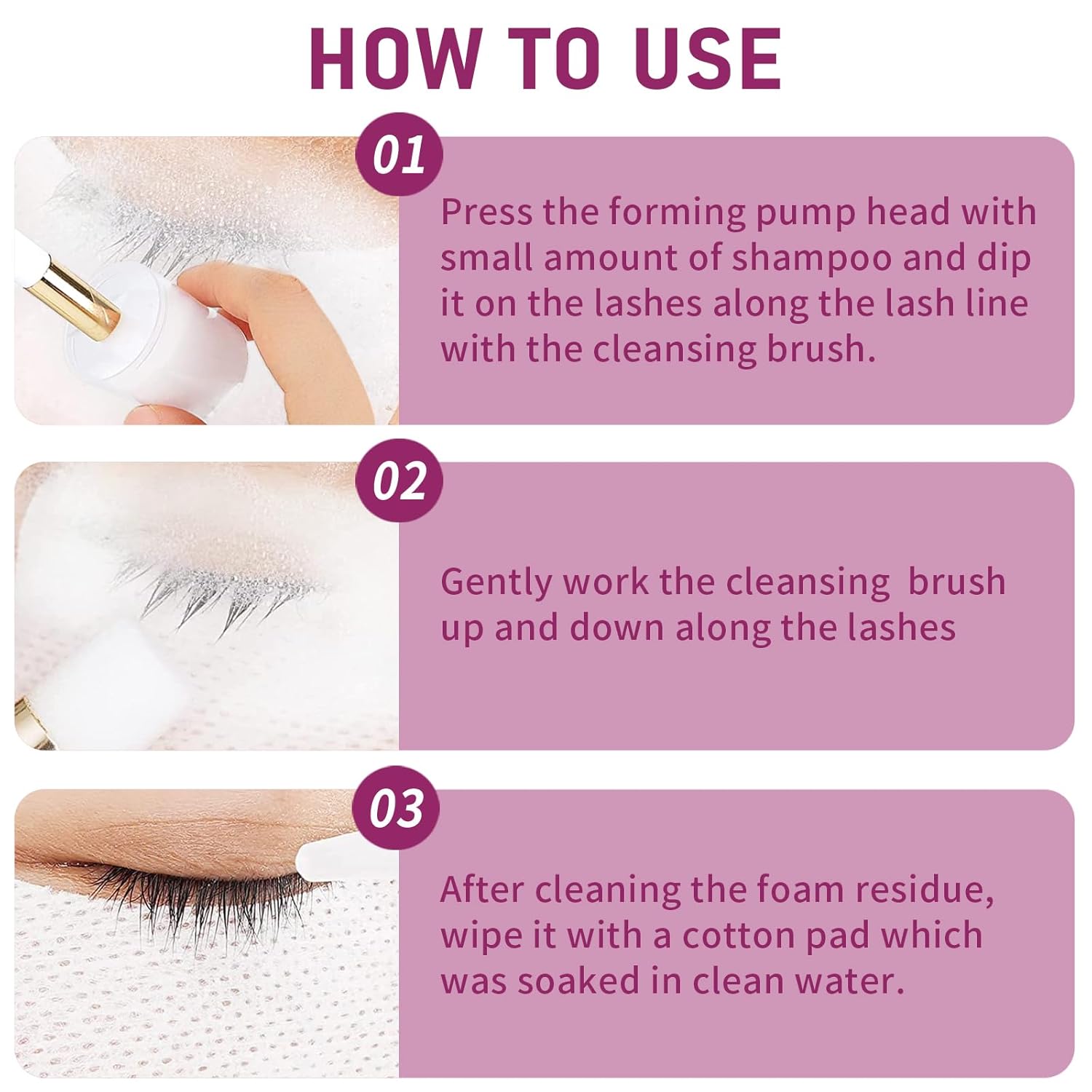 HOW TO USE

01

Press the forming pump head with small amount of shampoo and dip it on the lashes along the lash line with the cleansing brush.

02

Gently work the cleansing brush up and down along the lashes

03

After cleaning the foam residue, wipe it with a cotton pad which was soaked in clean water.