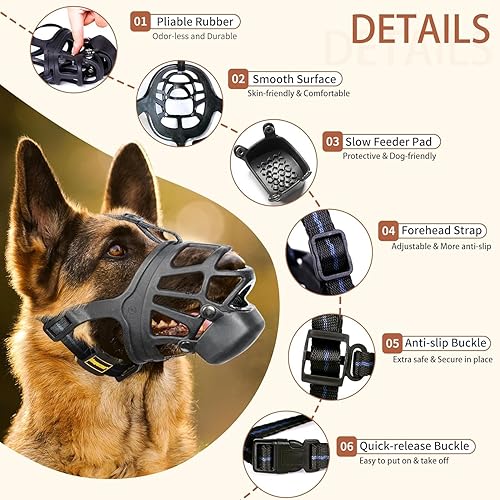 DETAILS

01 Pliable Rubber
Odor-less and Durable

02 Smooth Surface
Skin-friendly & Comfortable

03 Slow Feeder Pad
Protective & Dog-friendly

04 Forehead Strap
Adjustable & More anti-slip

05 Anti-slip Buckle
Extra safe & Secure in place

06 Quick-release Buckle
Easy to put on & take off