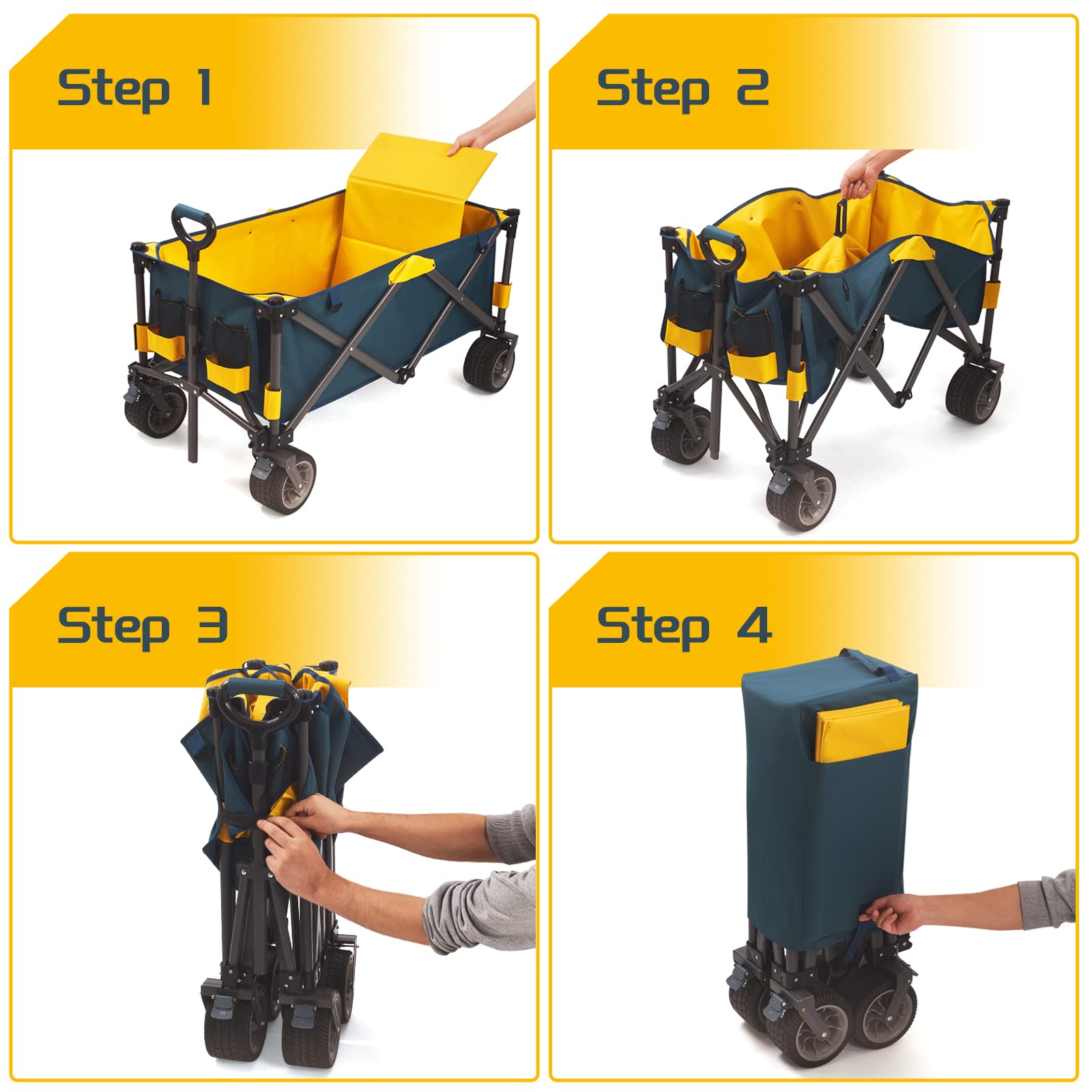 Step 1

Step 2

Step 3

Step 4