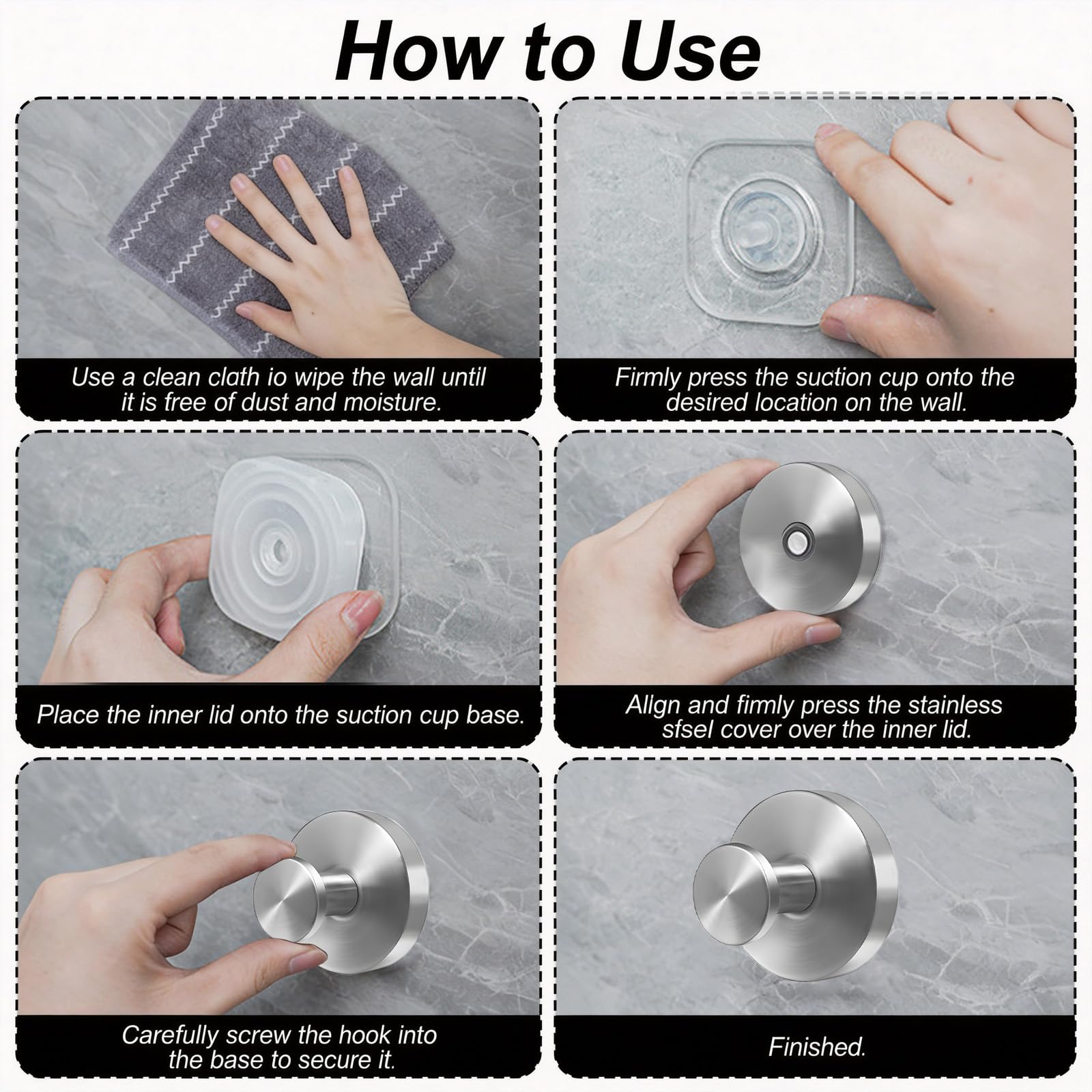 How to Use

Use a clean clath io wipe the wall until it is free of dust and moisture.

Firmly press the suction cup onto the desired location on the wall.

Place the inner lid onto the suction cup base.

Allgn and fimly press the stainless sfsel cover over the inner lid.

Carefully screw the hook into the base to secure it.

Finished.